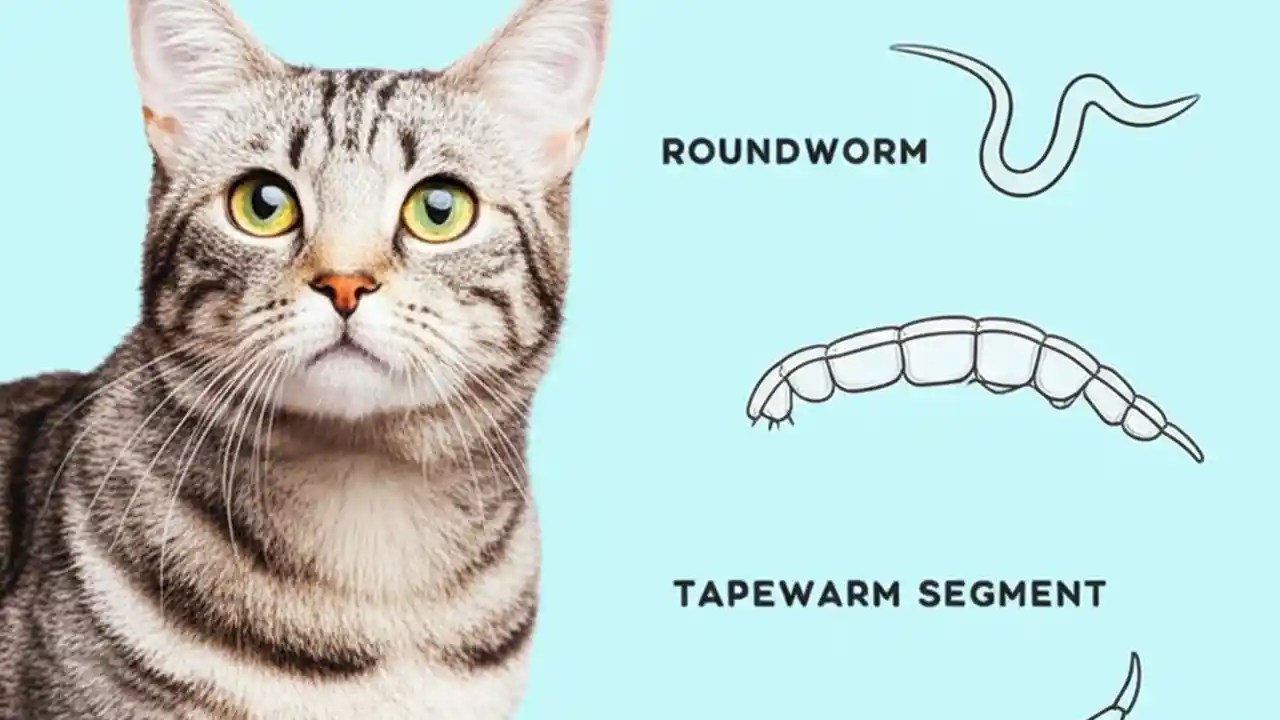 ROUNDWORM

TAPEWARM SEGMENT