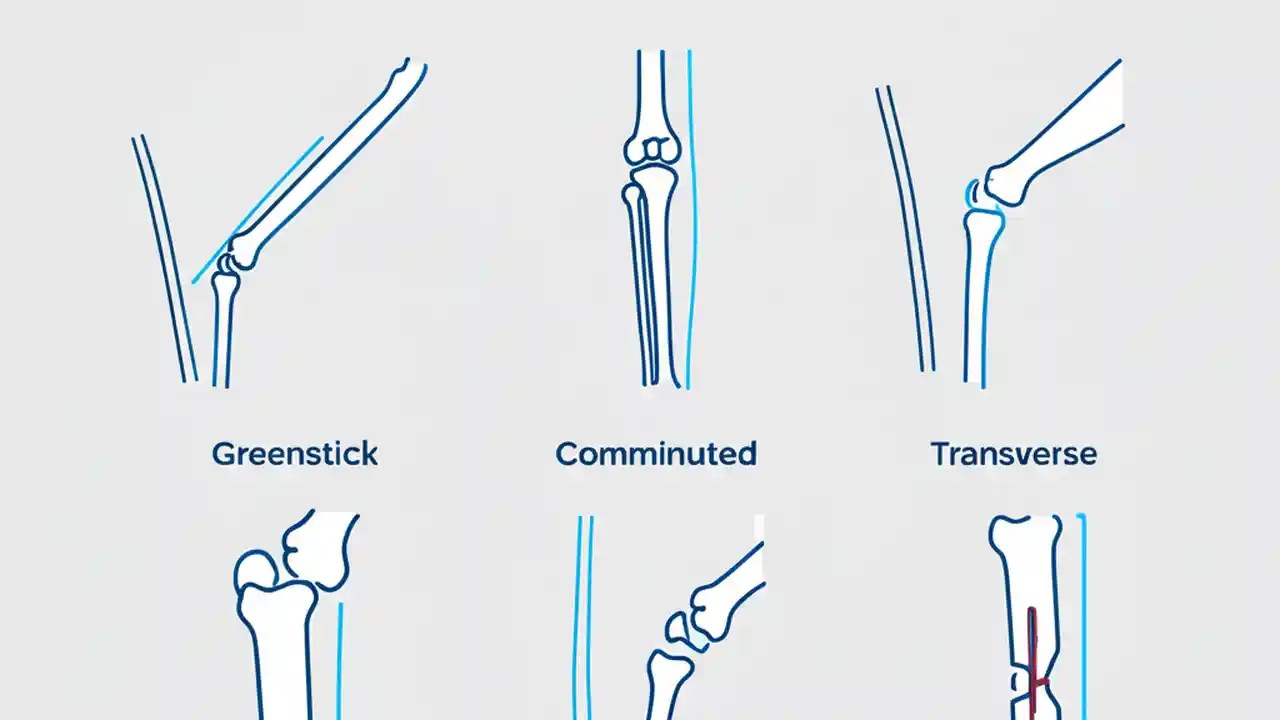 Greenstick

Comminuted

Transverse