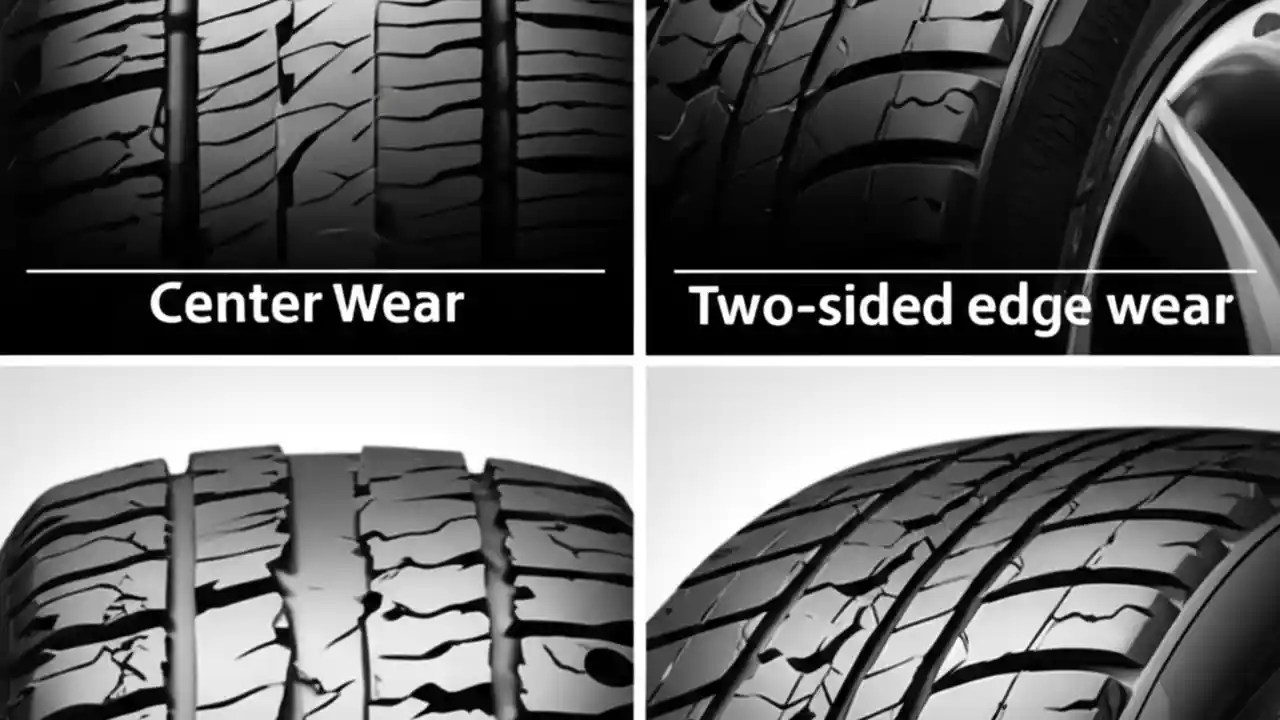 Center Wear

Two-sided edge wear