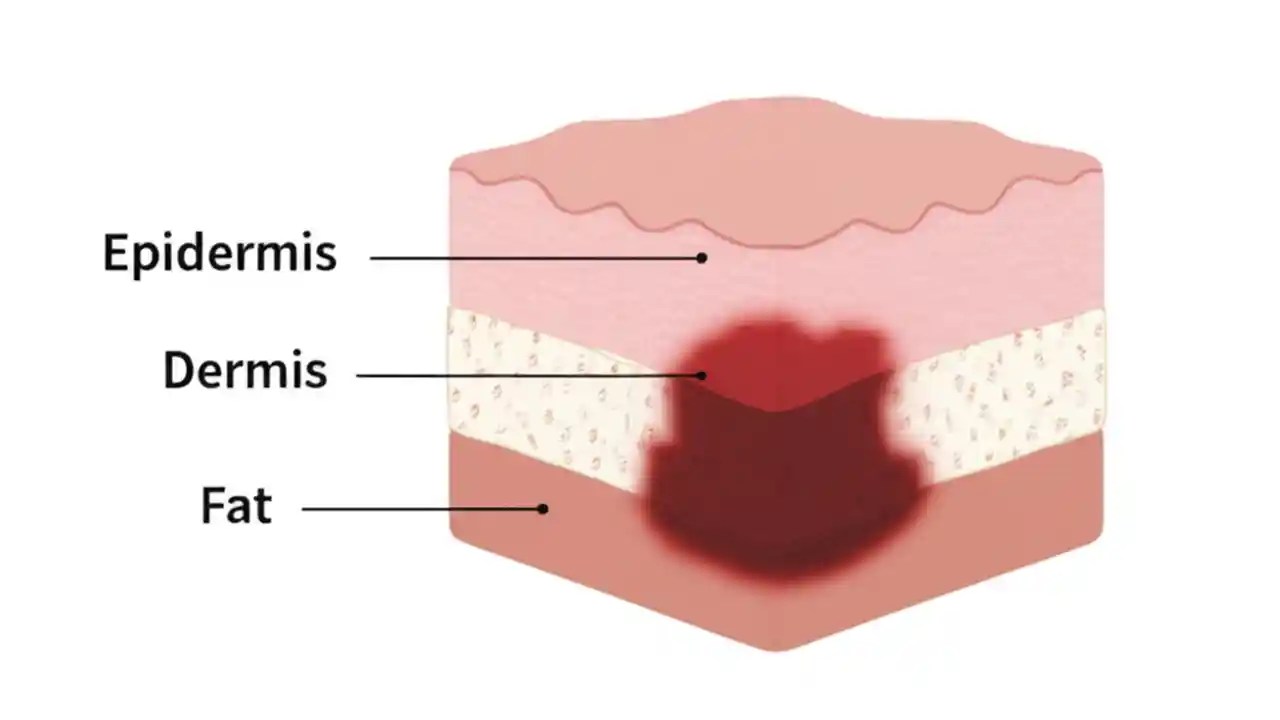 Epidermis
Dermis
Fat