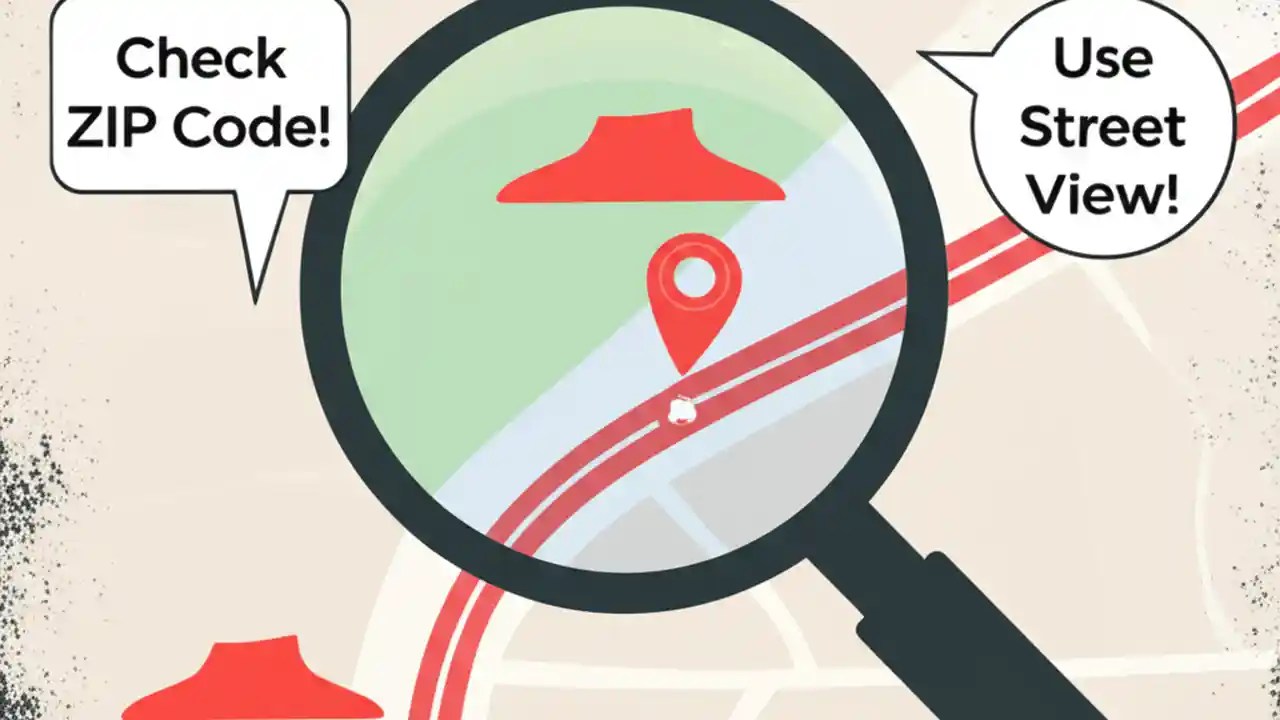 Check ZIP Code!

Use Street View!