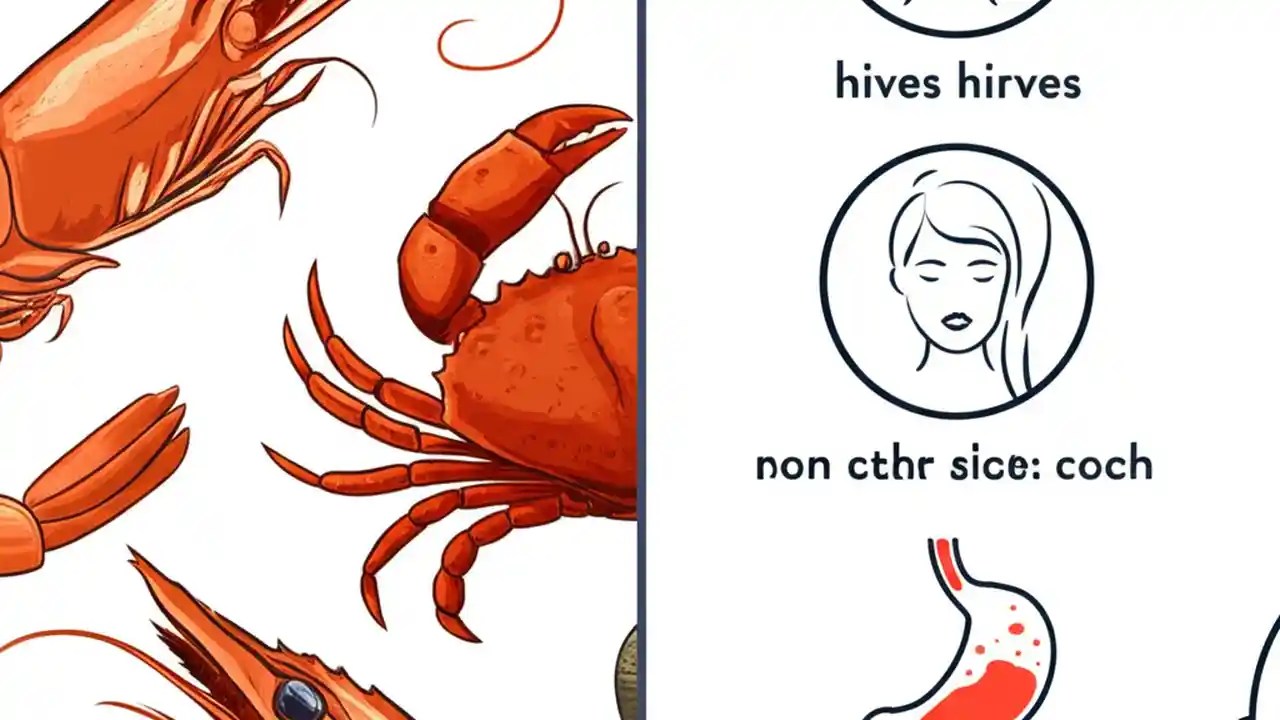 hives hirves

non cthr sice: coch