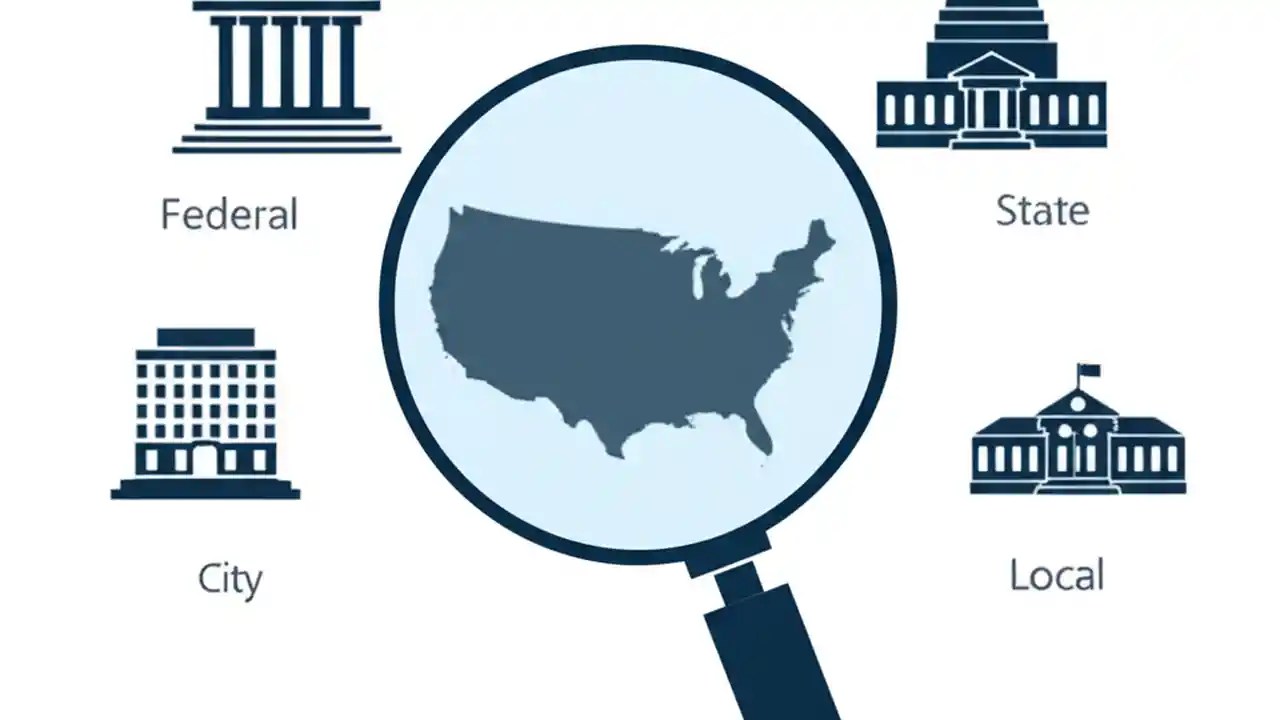 Federal

State

City

Local