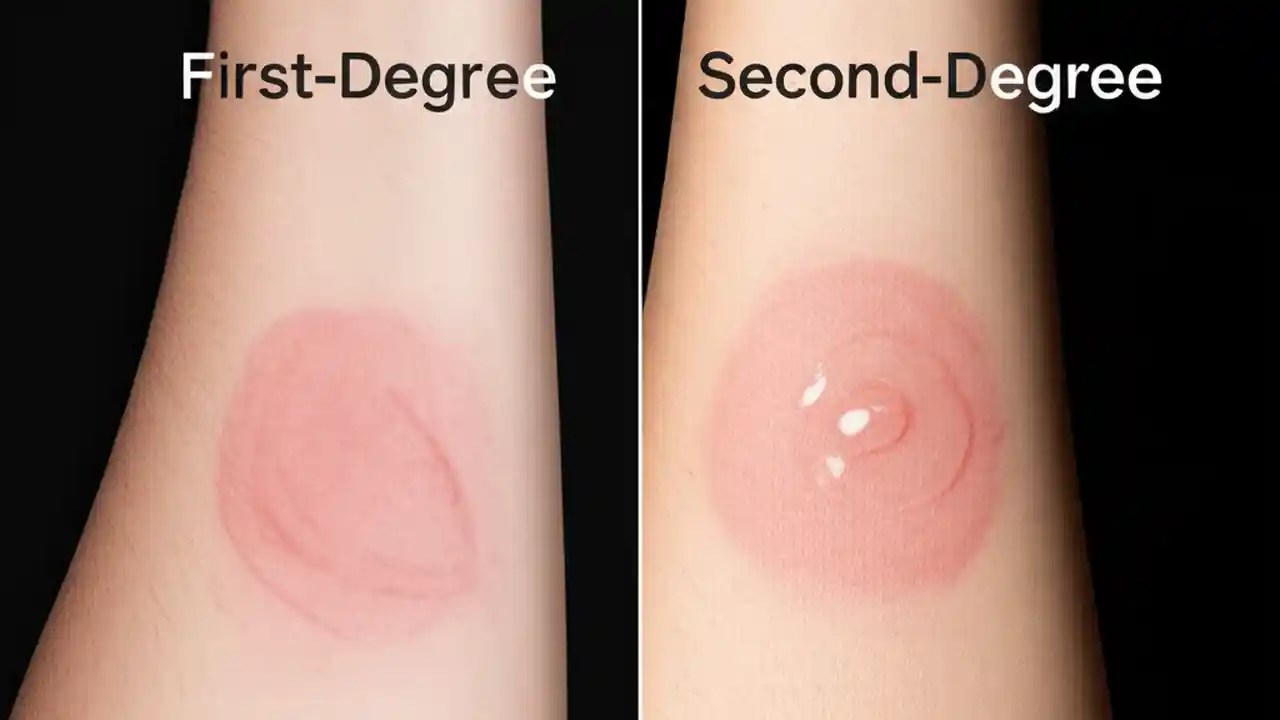 First-Degree

Second-Degree