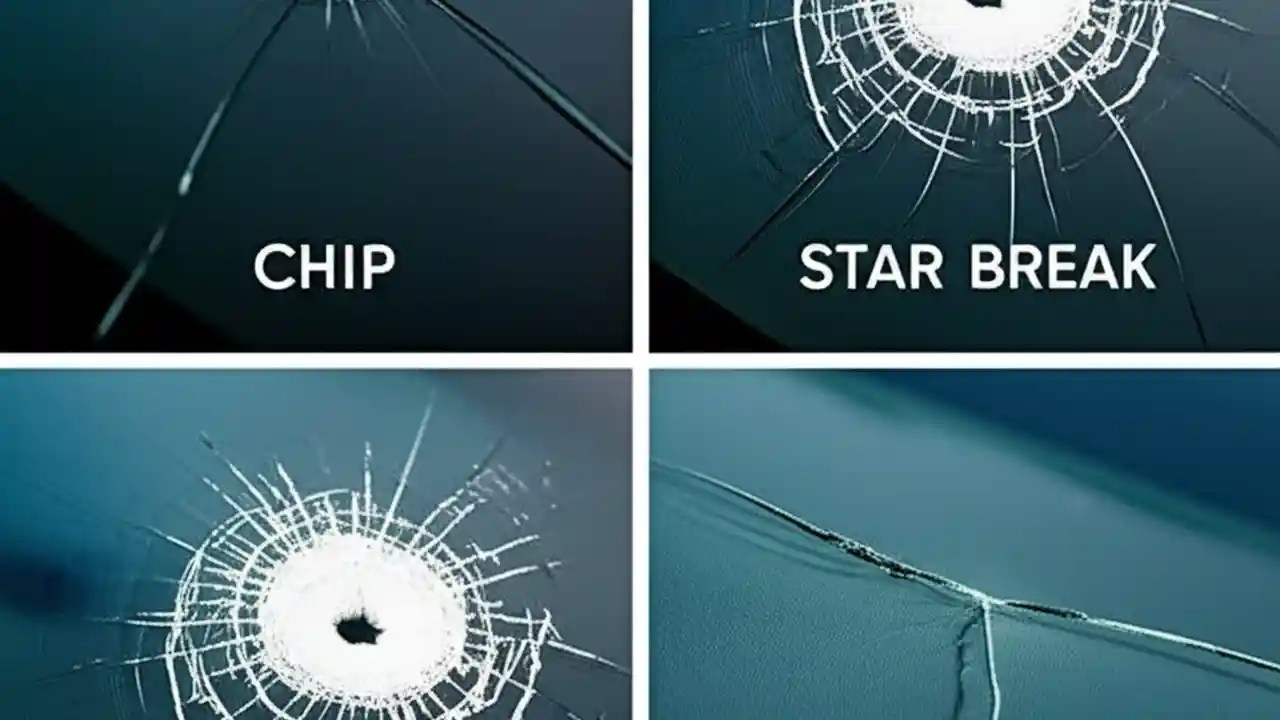 CHIP

STAR BREAK