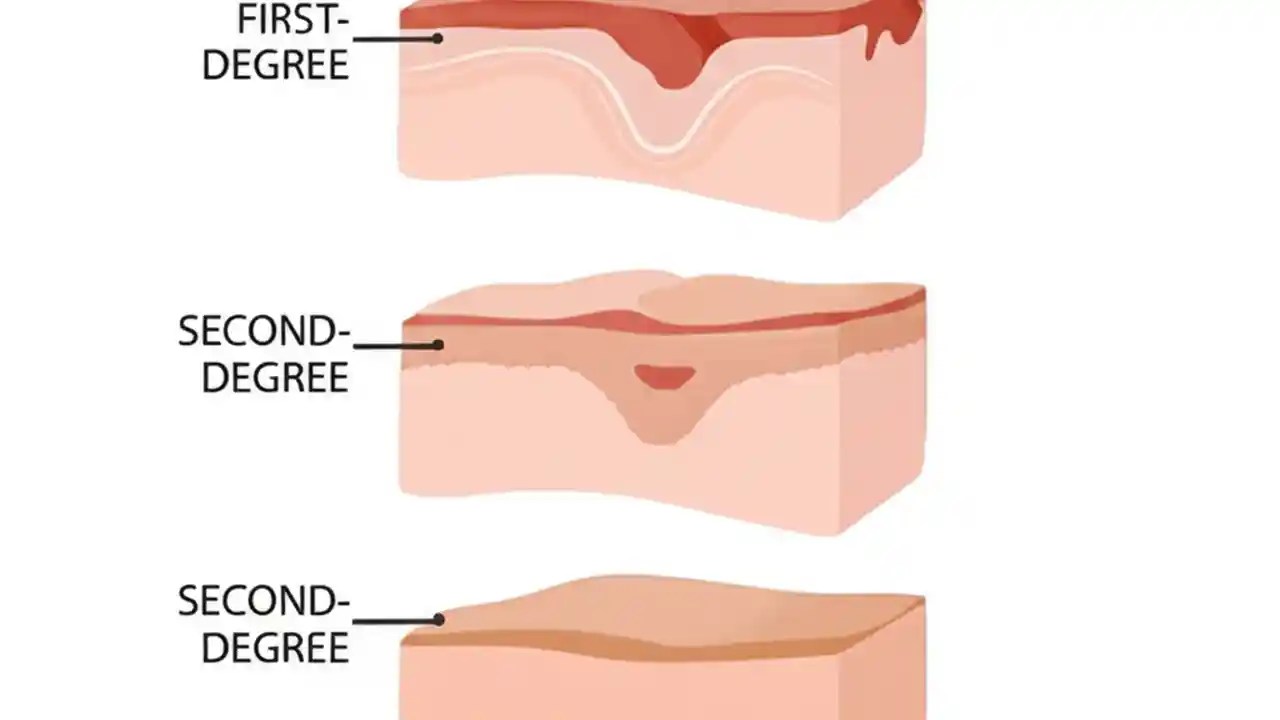 FIRST-DEGREE

SECOND-DEGREE

SECOND-DEGREE