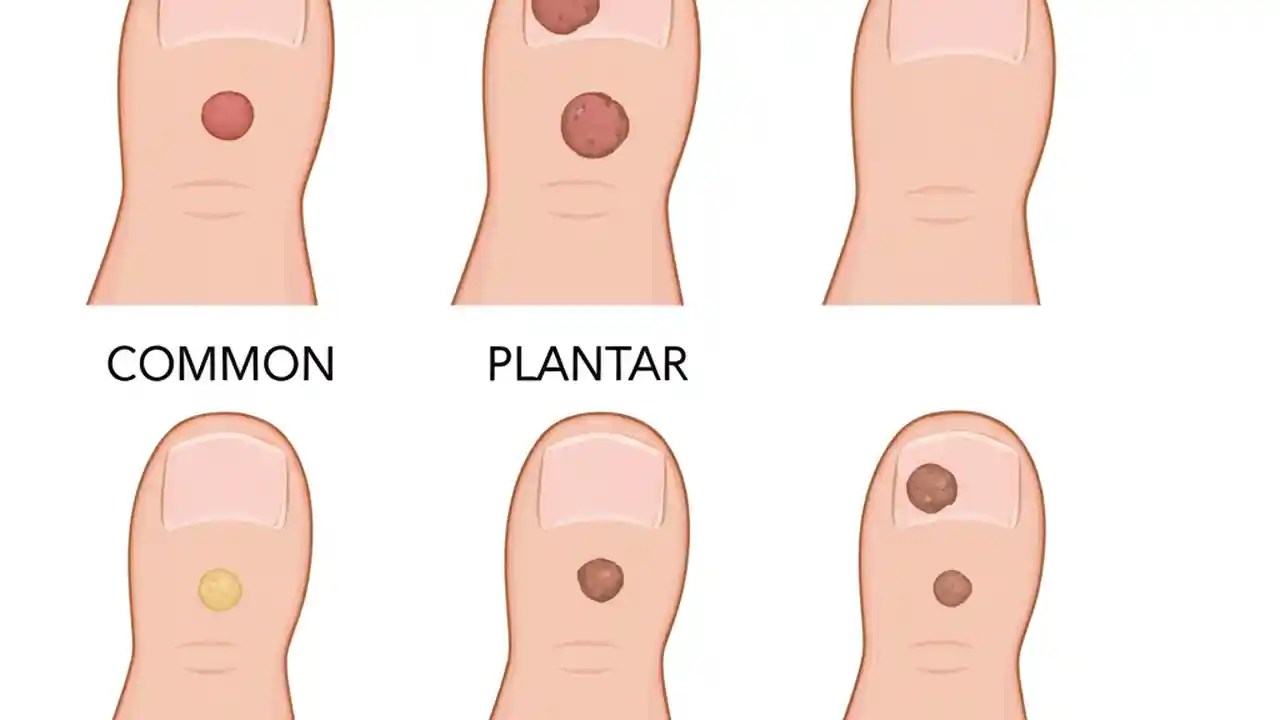 COMMON

PLANTAR