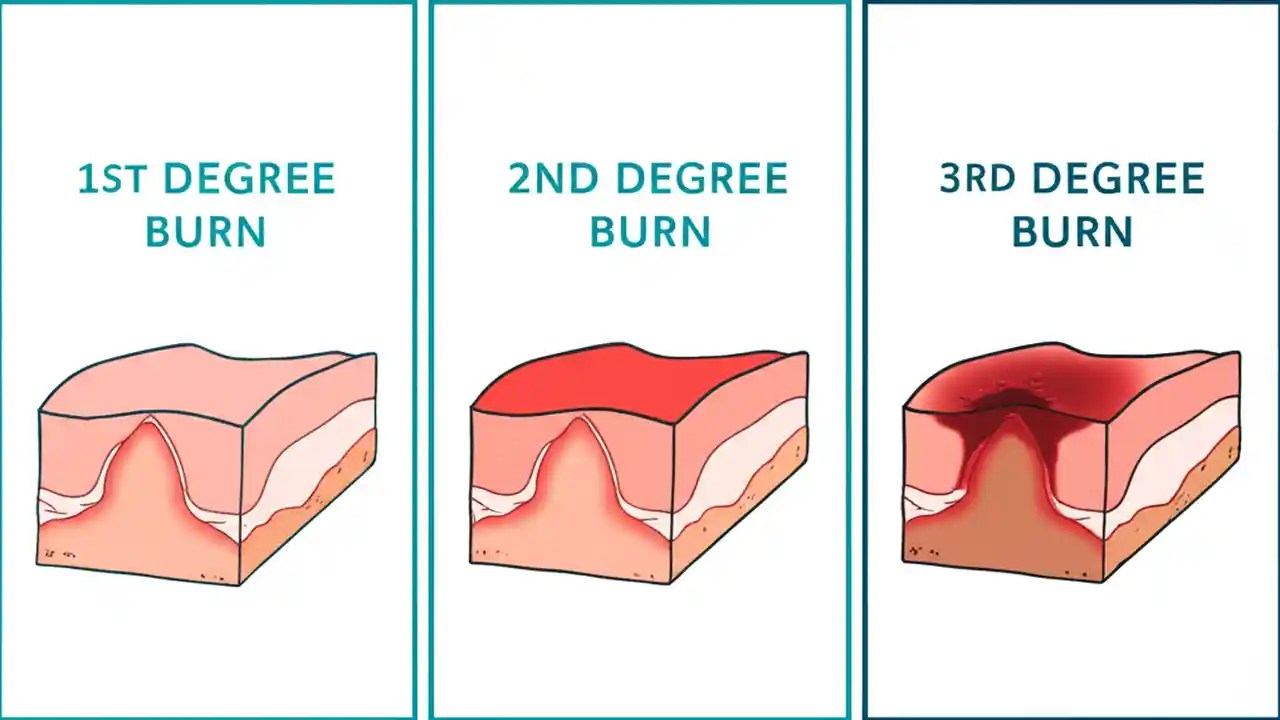 1ST DEGREE BURN

2ND DEGREE BURN

3RD DEGREE BURN