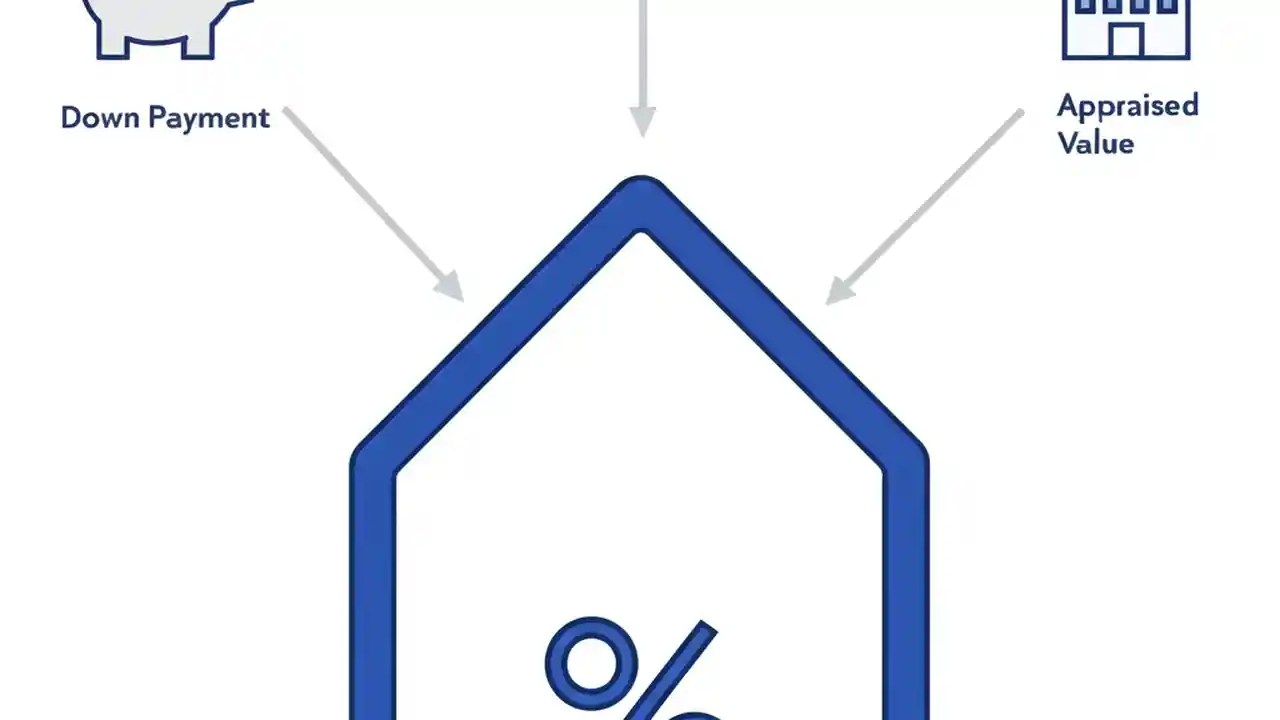 Down Payment

Appraised Value

%