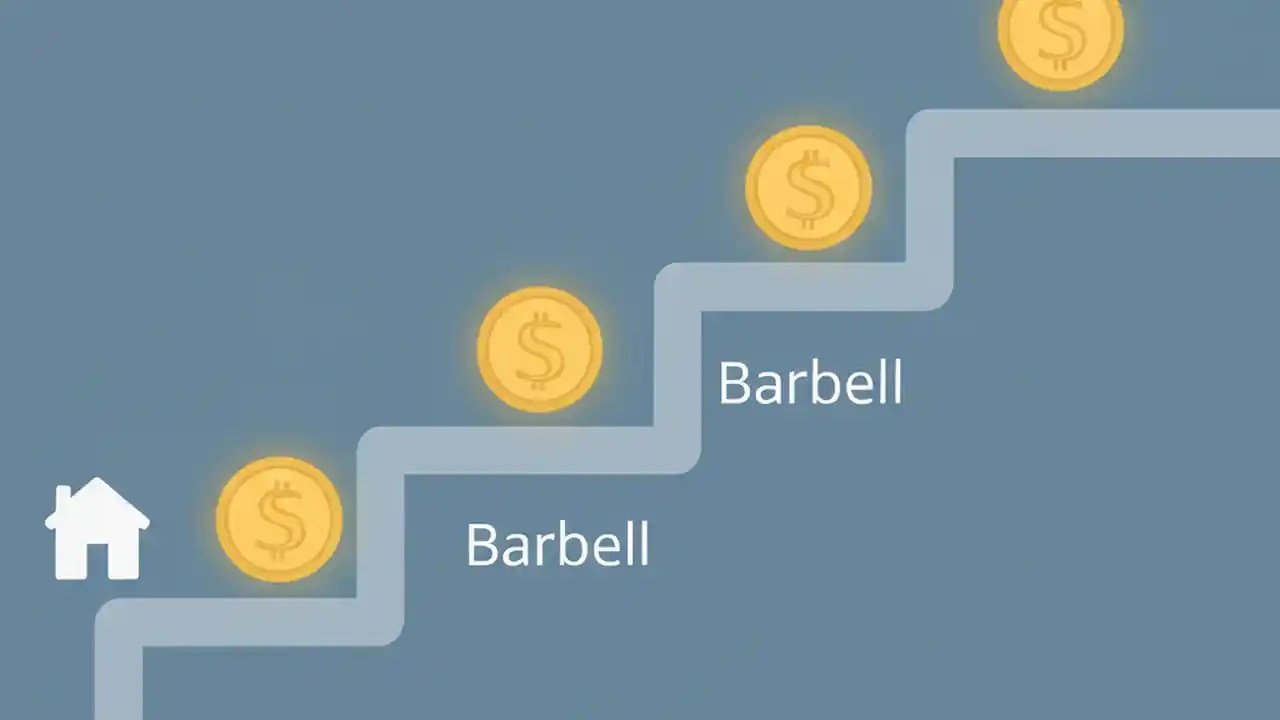 $ $ $ $

Barbell

Barbell