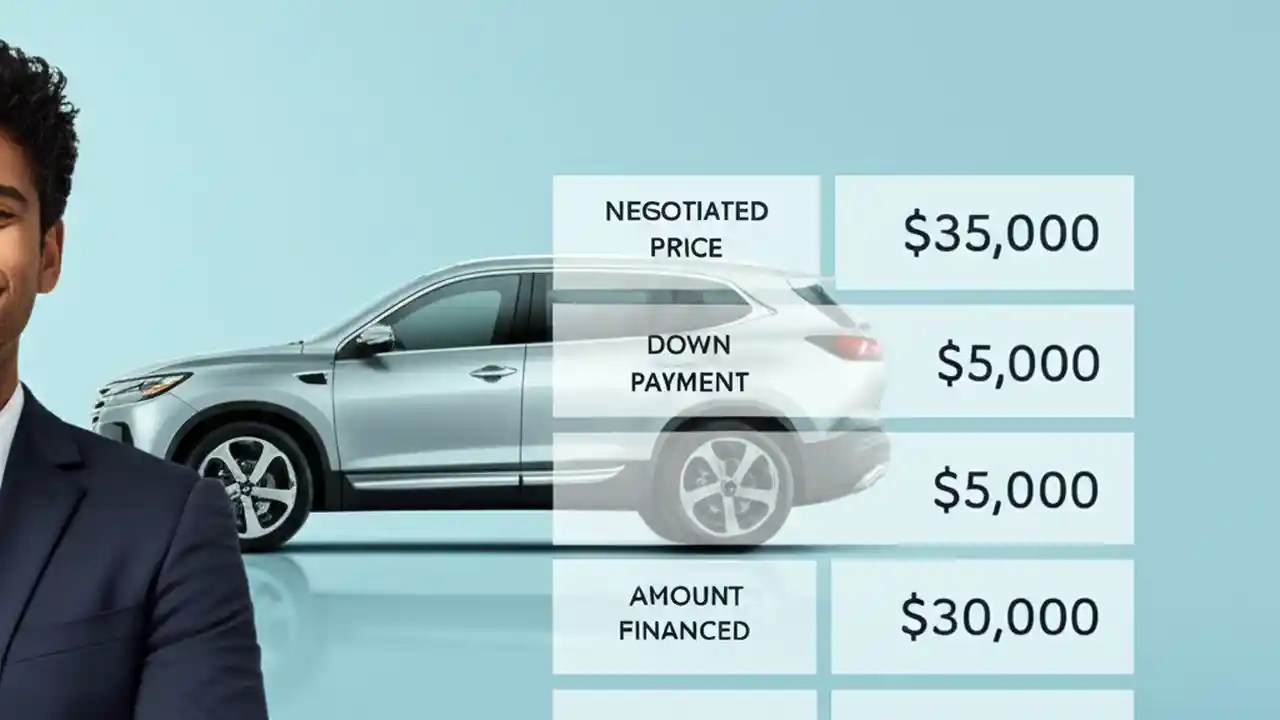 | | |
|---|---|
| NEGOTIATED PRICE | \$35,000 |
| DOWN PAYMENT | \$5,000 |
| | \$5,000 |
| AMOUNT FINANCED | \$30,000 |