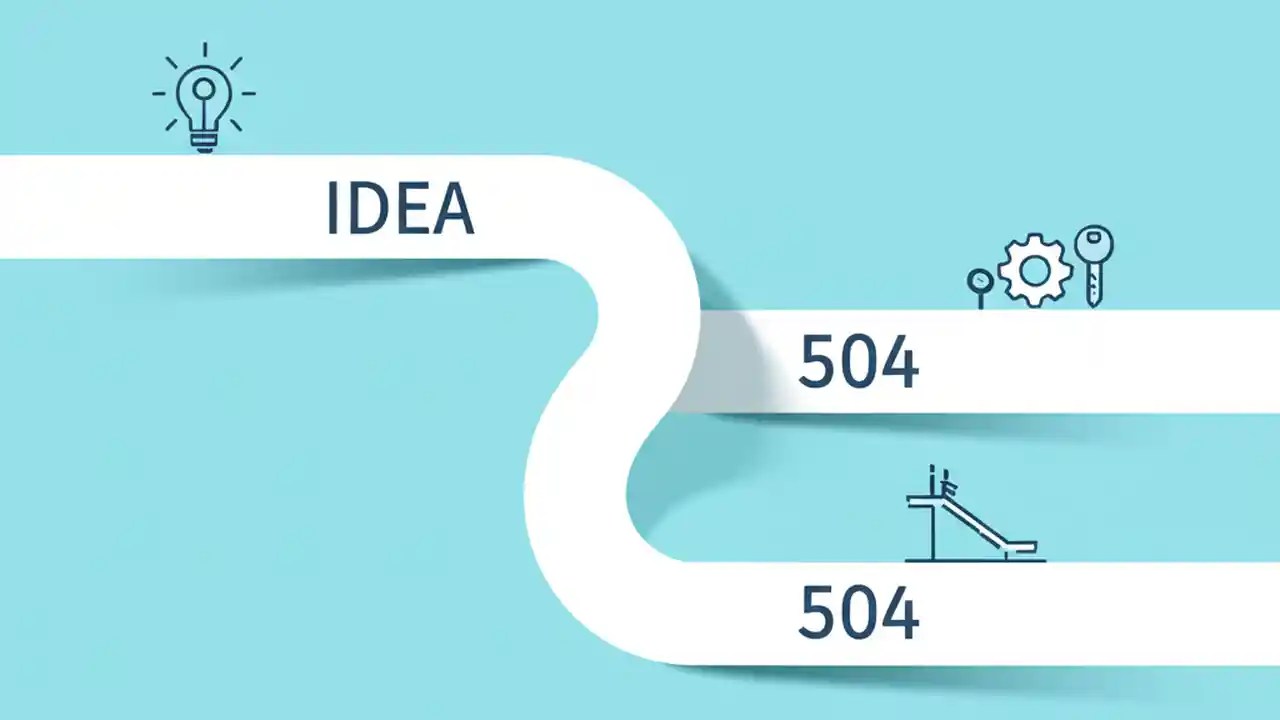 IDEA

504

504