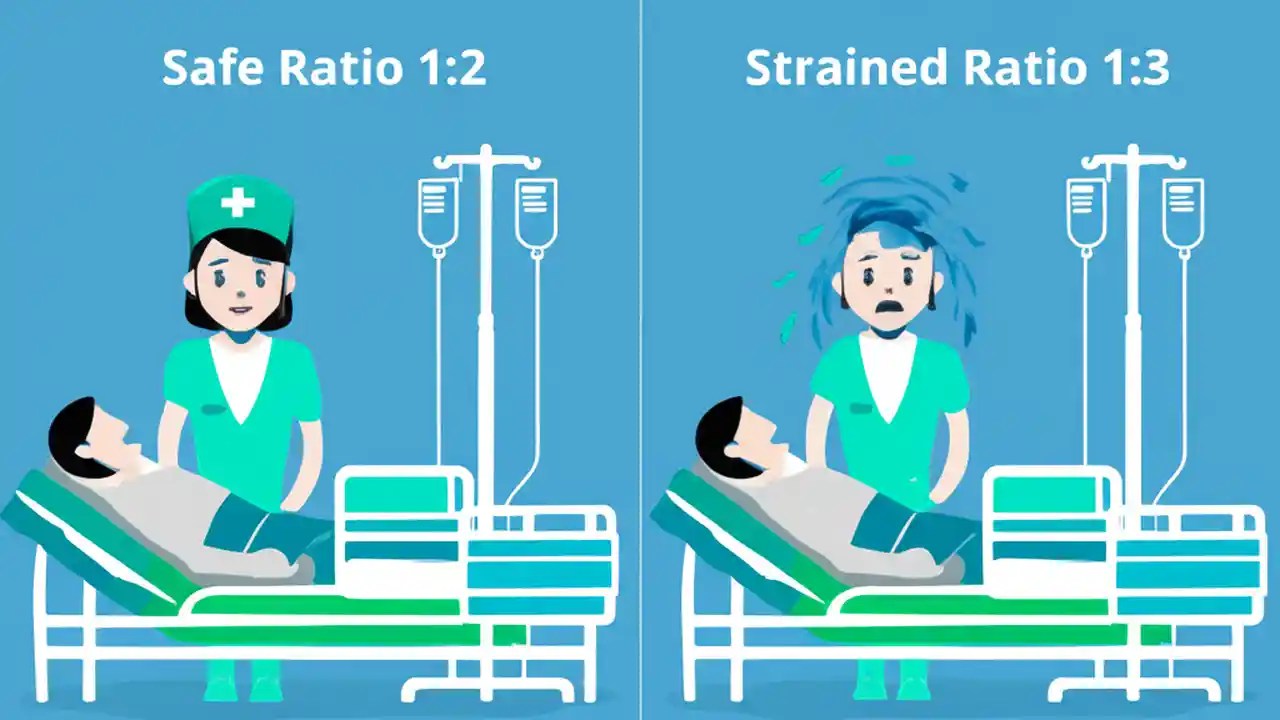 Safe Ratio 1:2

Strained Ratio 1:3