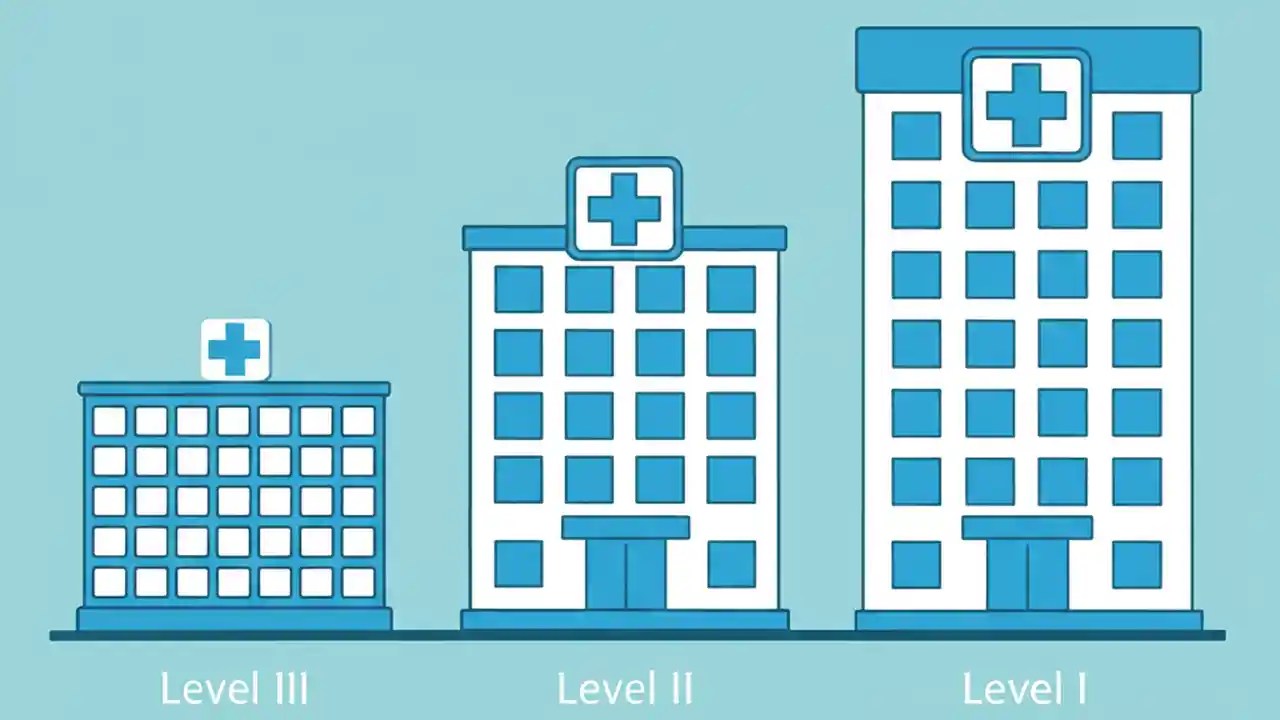 Level III

Level II

Level I