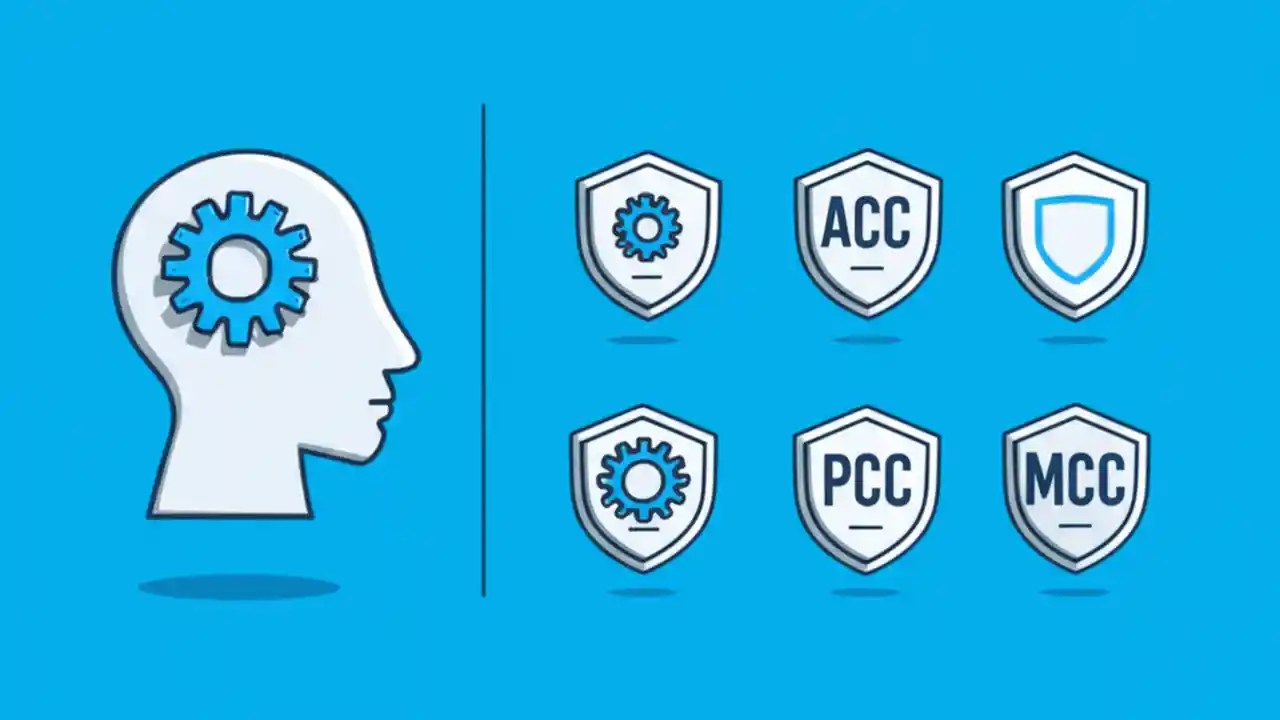 ACC

PCC

MCC