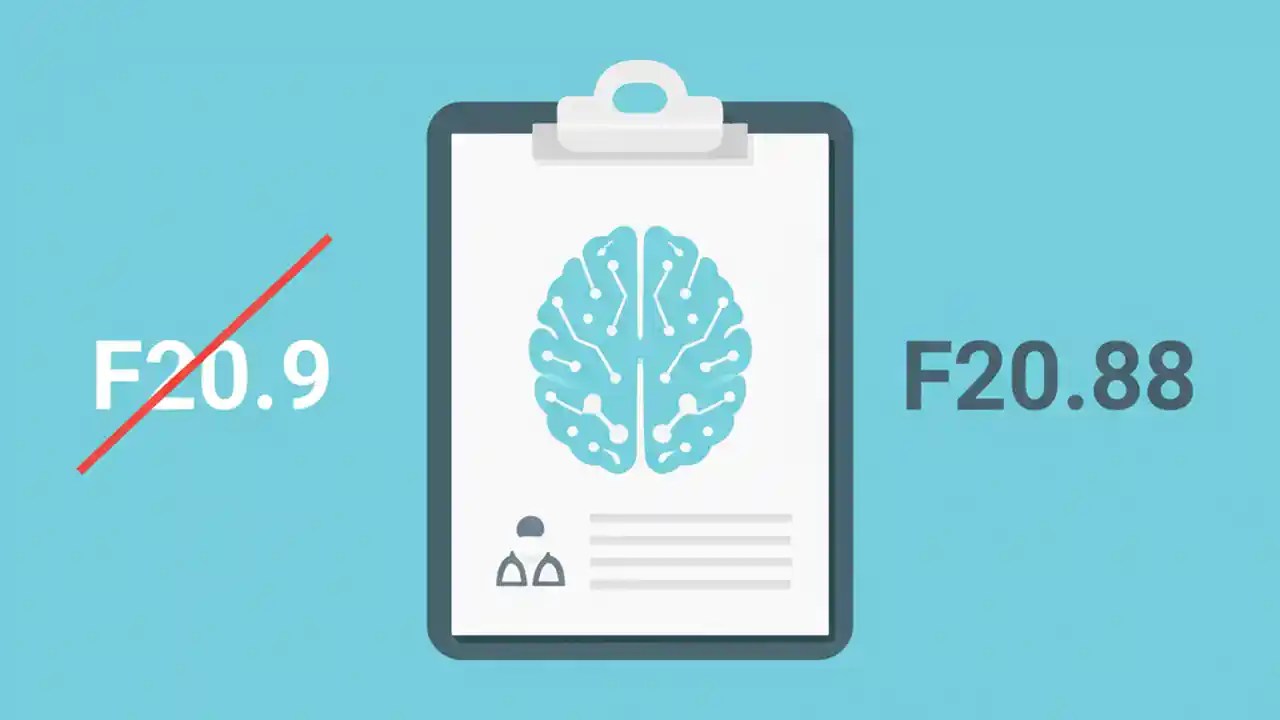 F20.9

F20.88