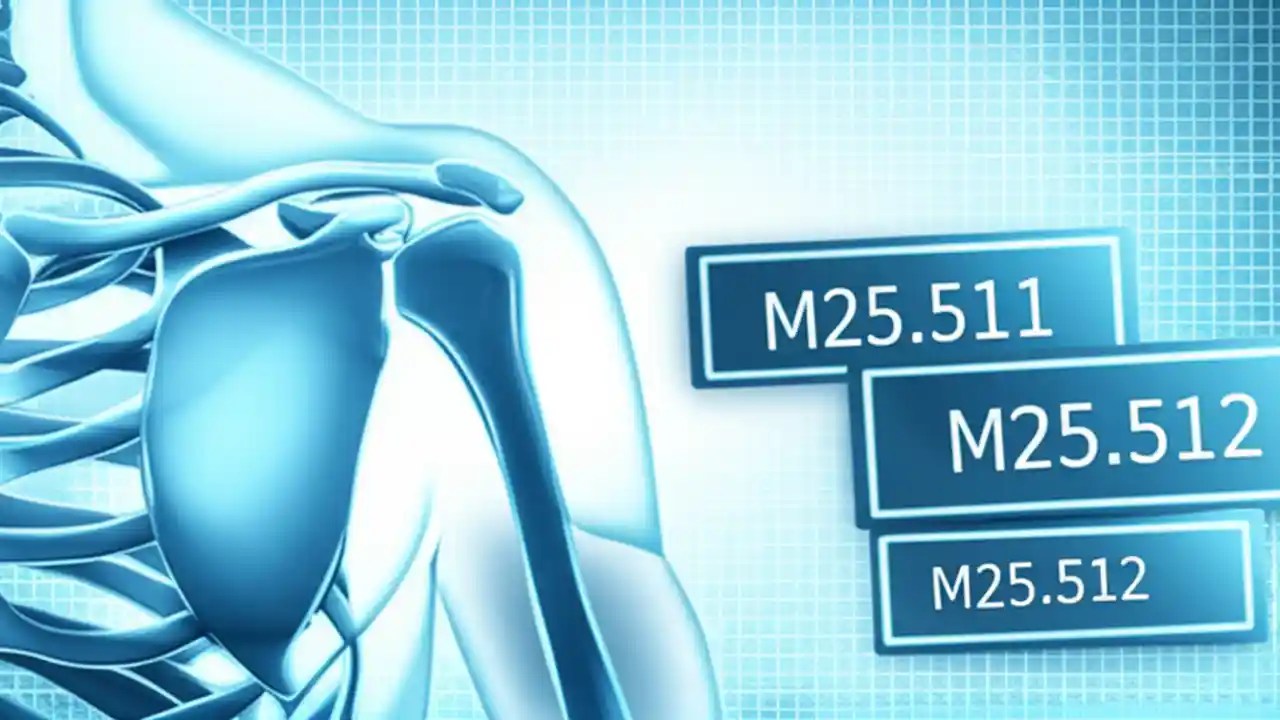 M25.511

M25.512

M25.512