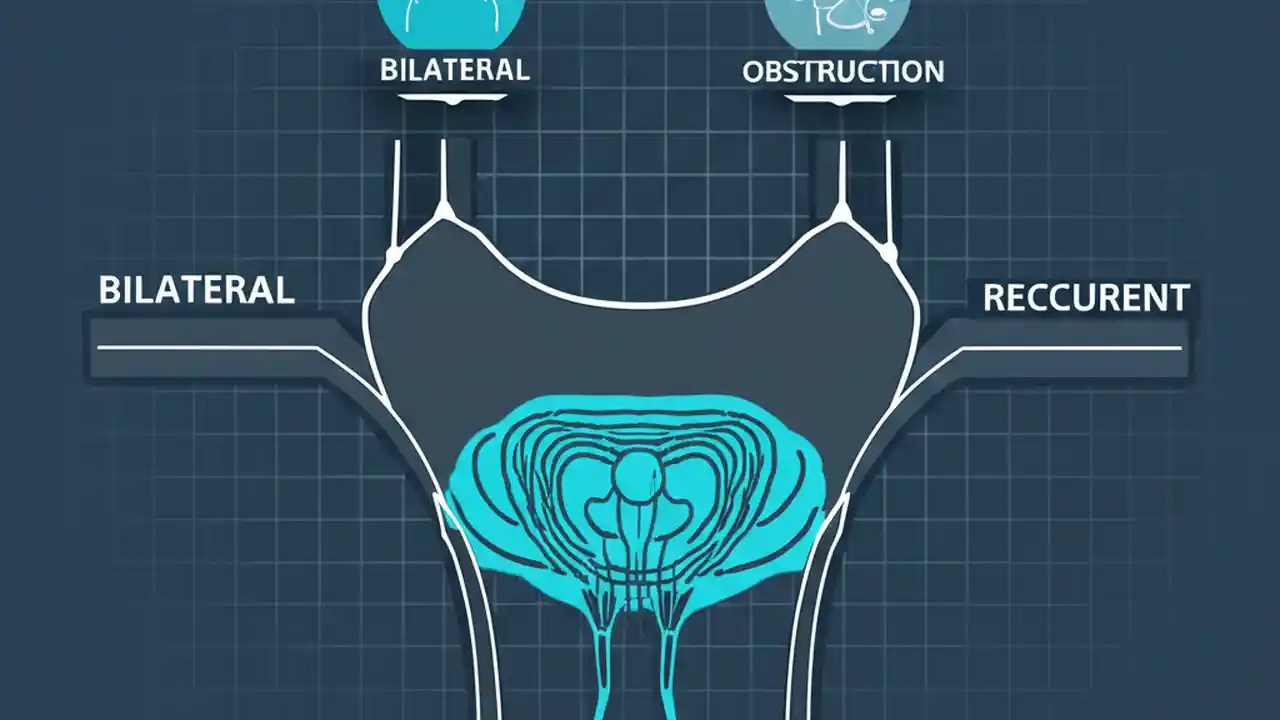 BILATERAL

OBSTRUCTION

BILATERAL

RECCURENT