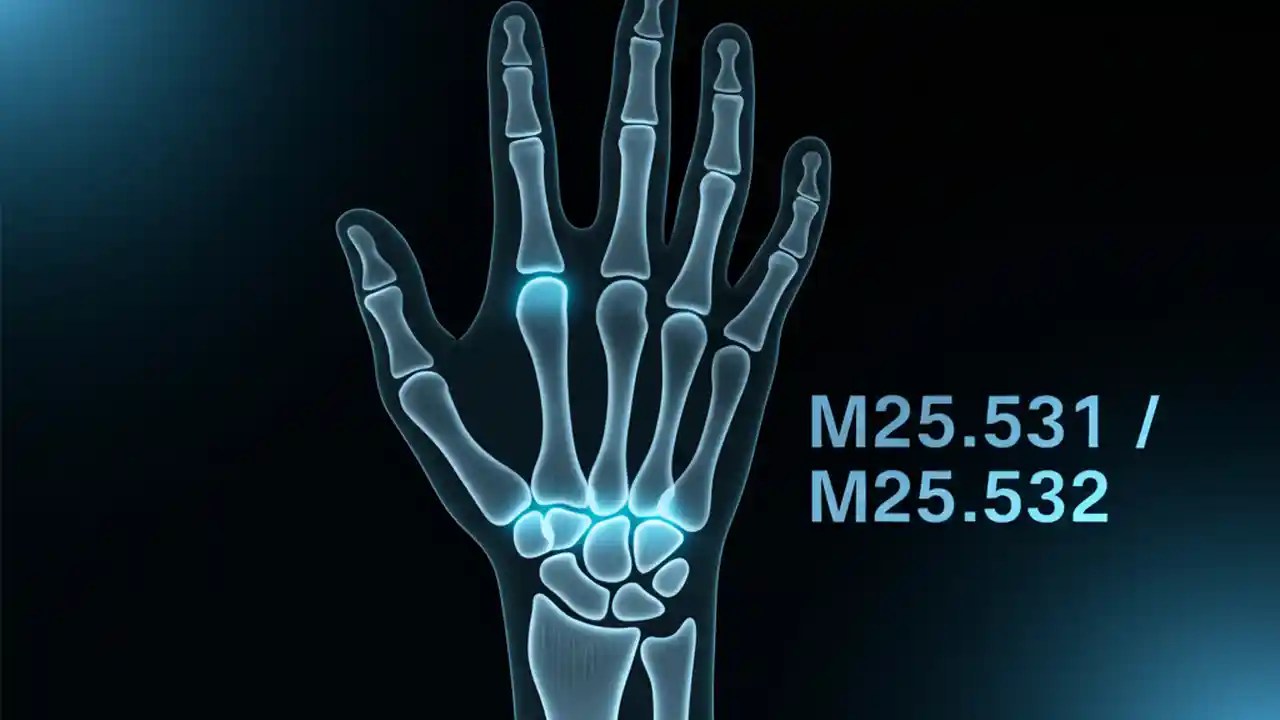 M25.531 / M25.532