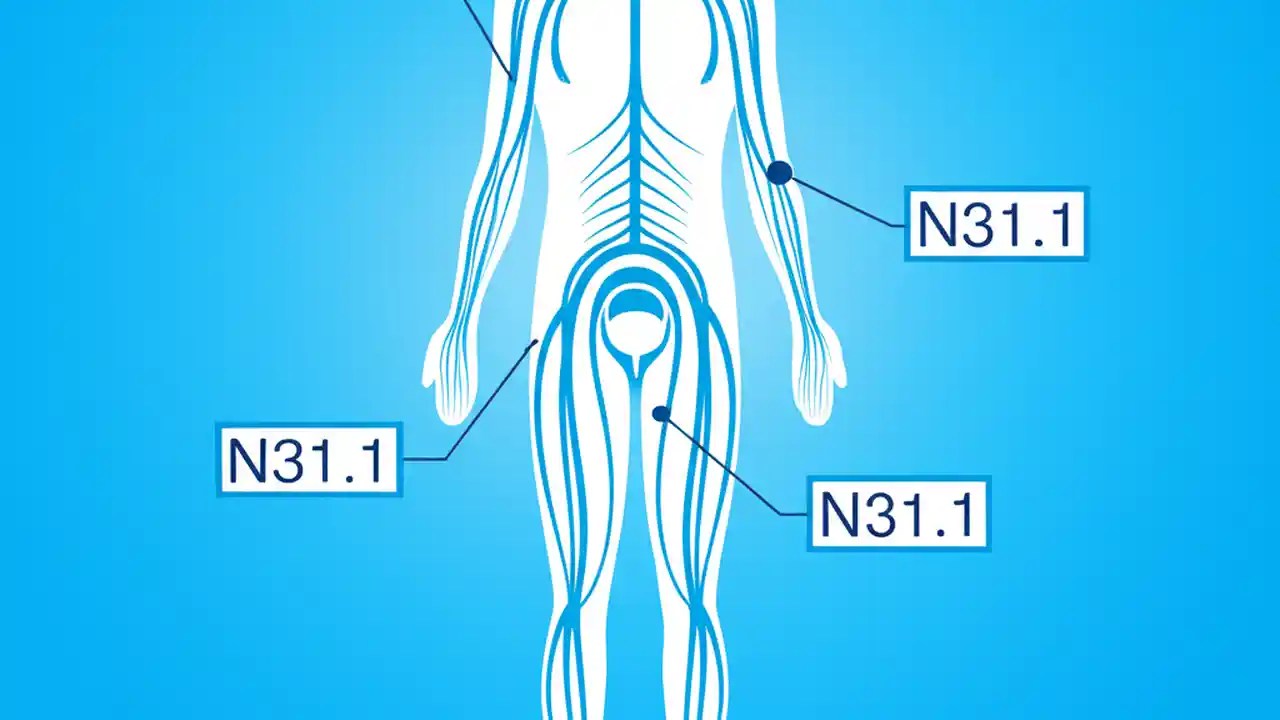 N31.1

N31.1

N31.1