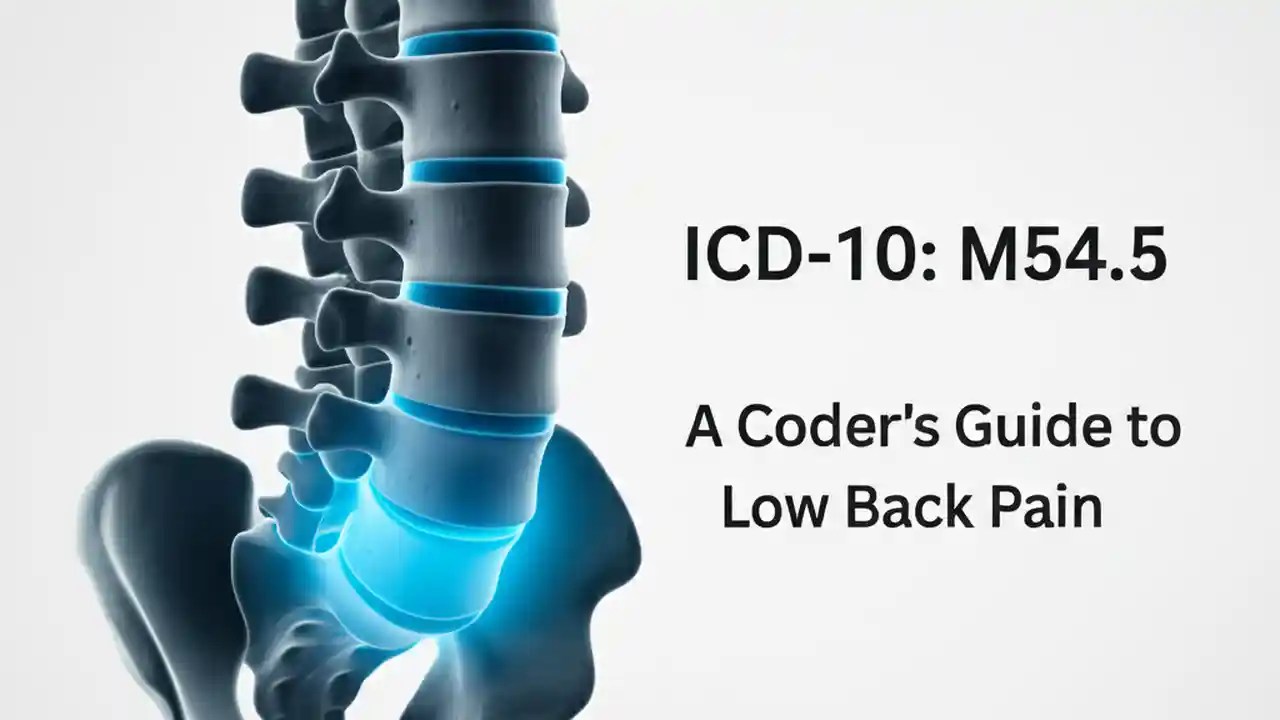 ICD-10: M54.5

A Coder's Guide to Low Back Pain