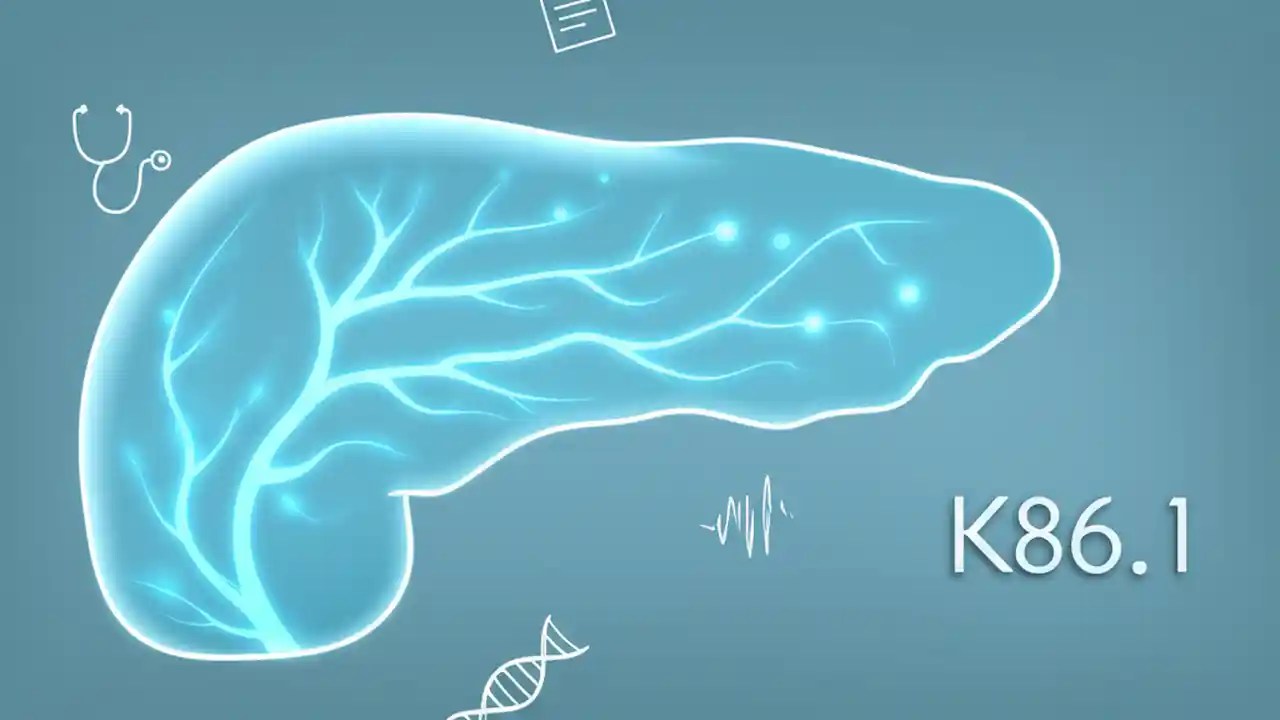 K86.1