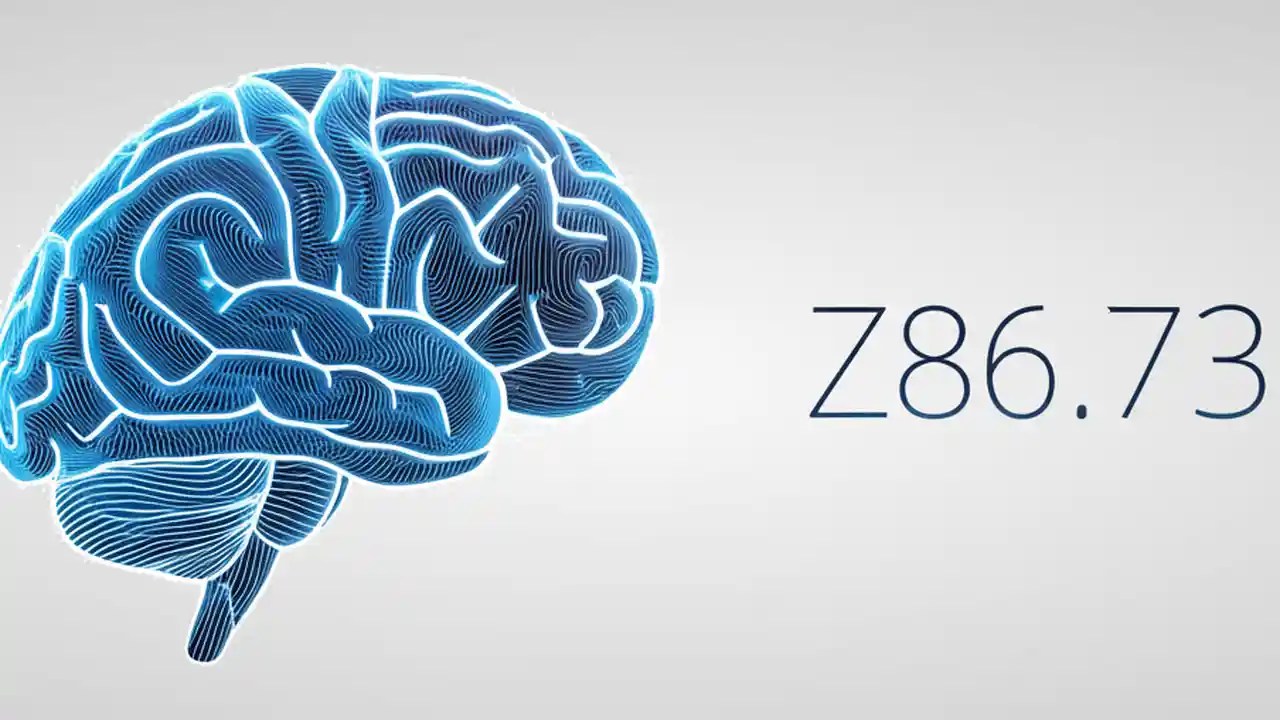 Z86.73