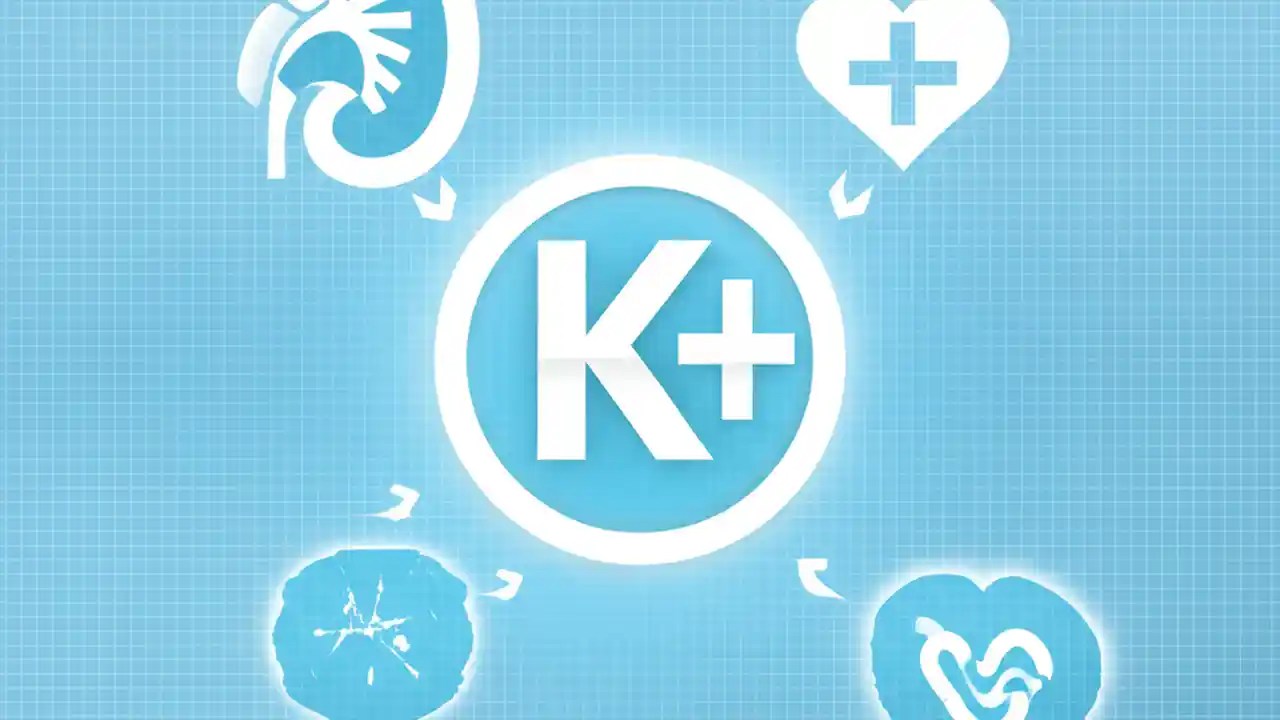 K+