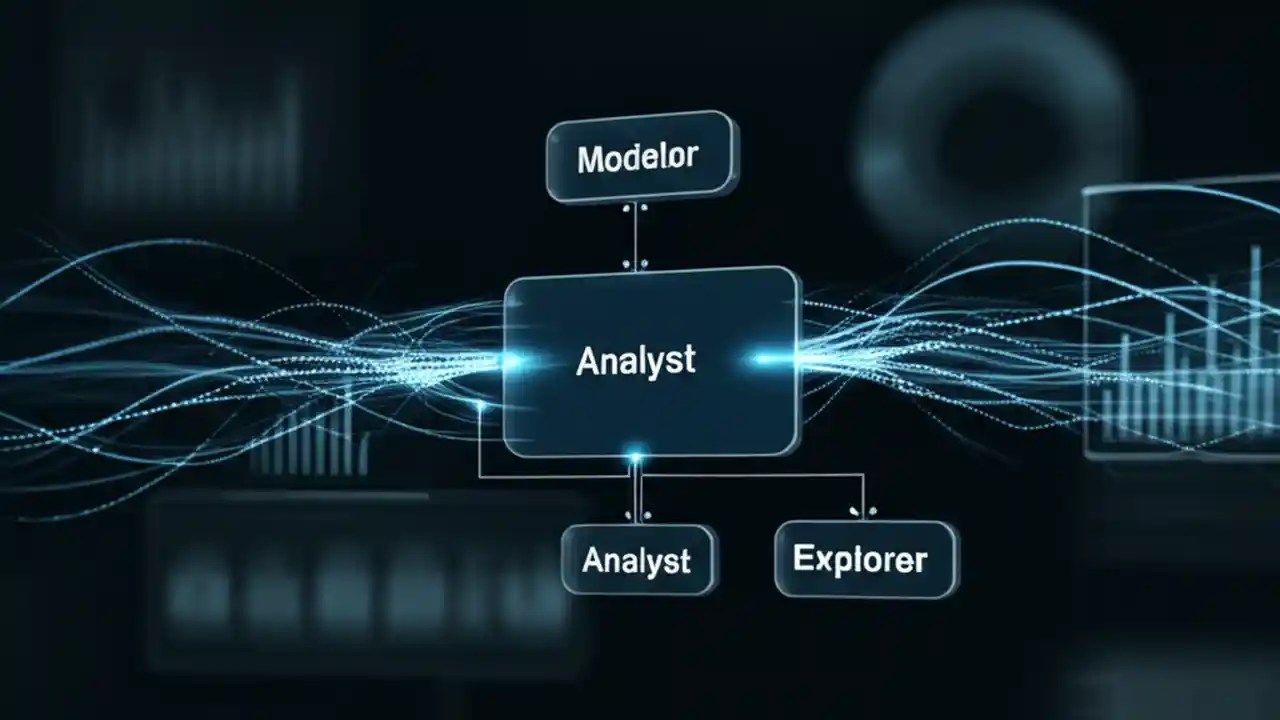 Modelor

Analyst

Analyst

Explorer