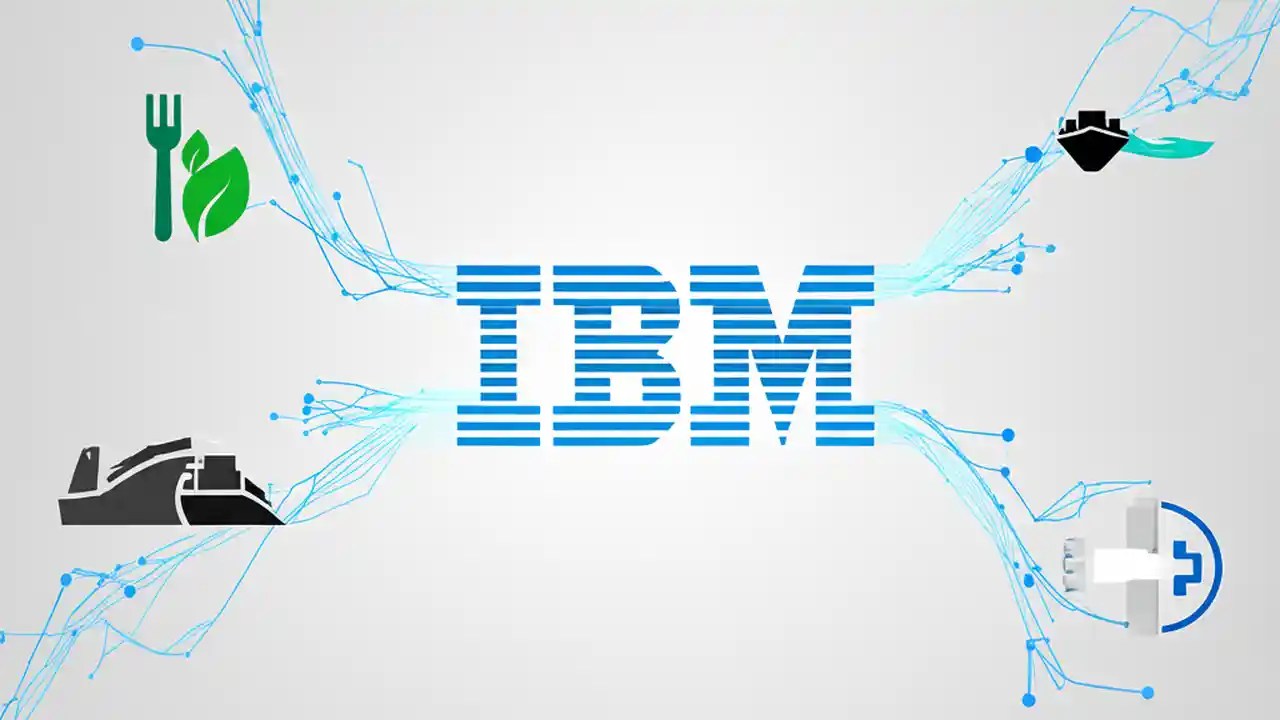 IBM