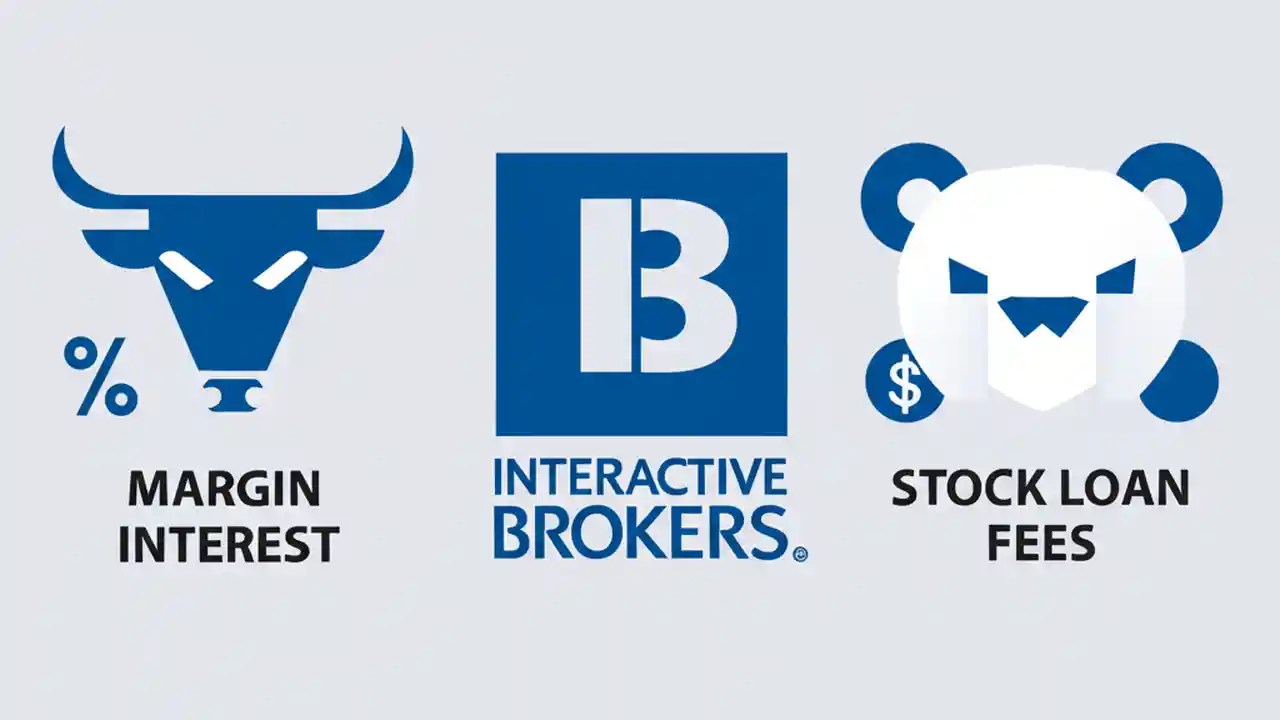 %

MARGIN INTEREST

B

INTERACTIVE BROKERS®

$

STOCK LOAN FEES