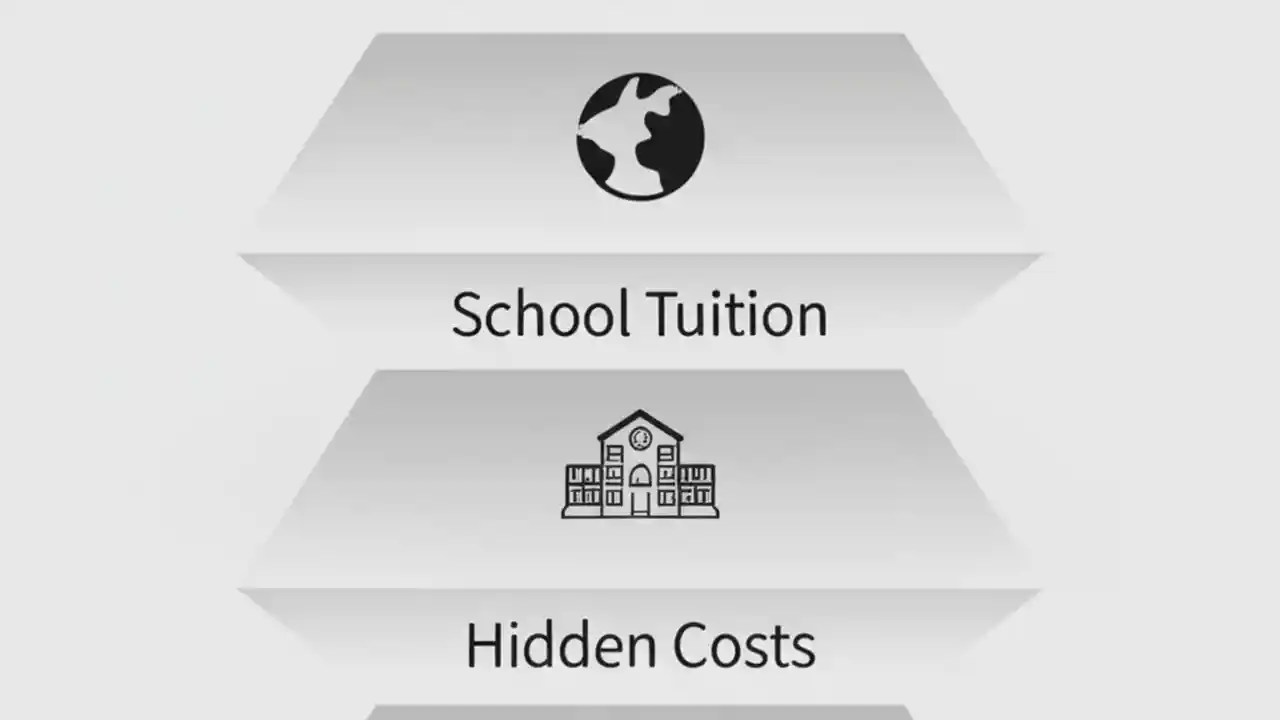 School Tuition

Hidden Costs