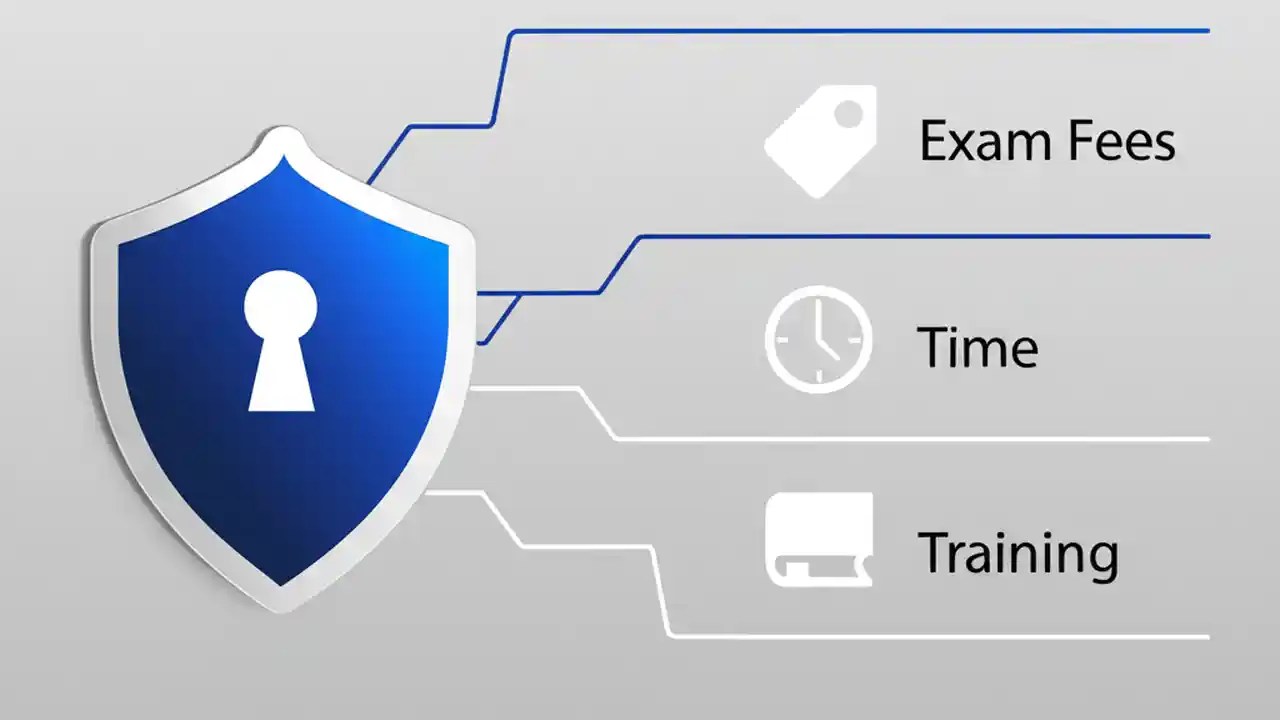 Exam Fees

Time

Training