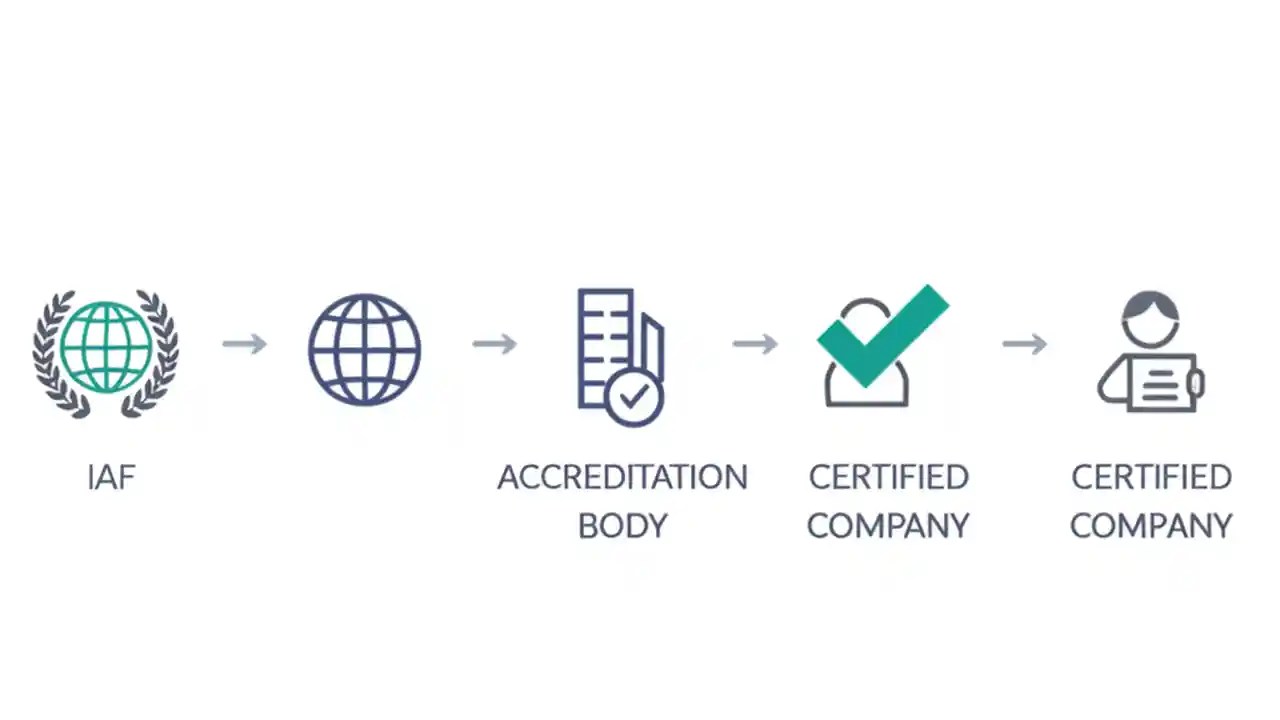 IAF

ACCREDITATION BODY

CERTIFIED COMPANY

CERTIFIED COMPANY