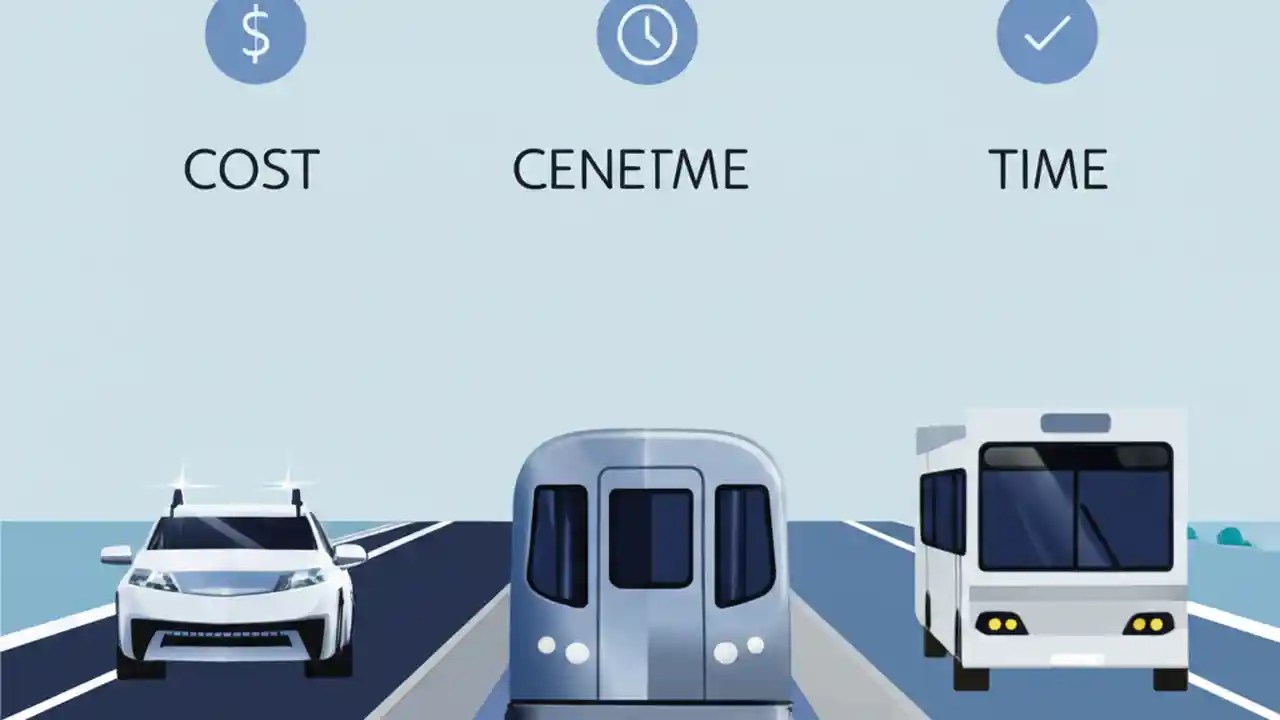 $

COST

CENETME

TIME