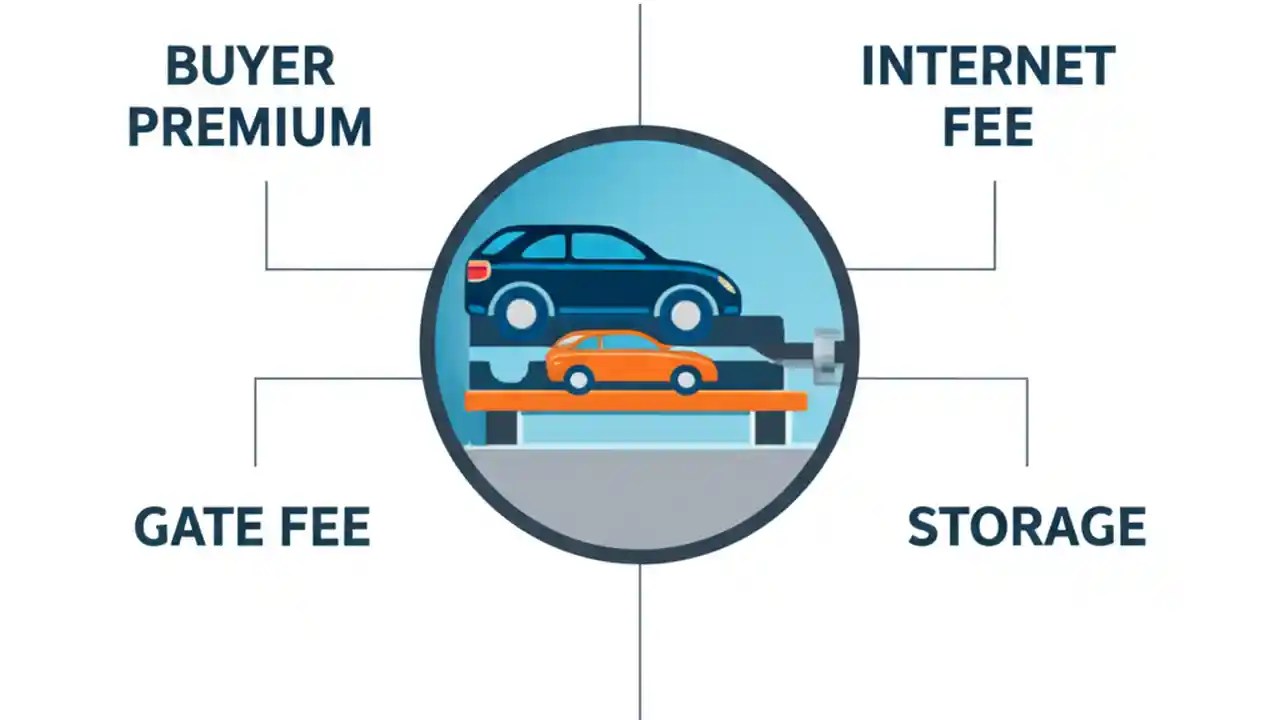 BUYER PREMIUM

INTERNET FEE

GATE FEE

STORAGE