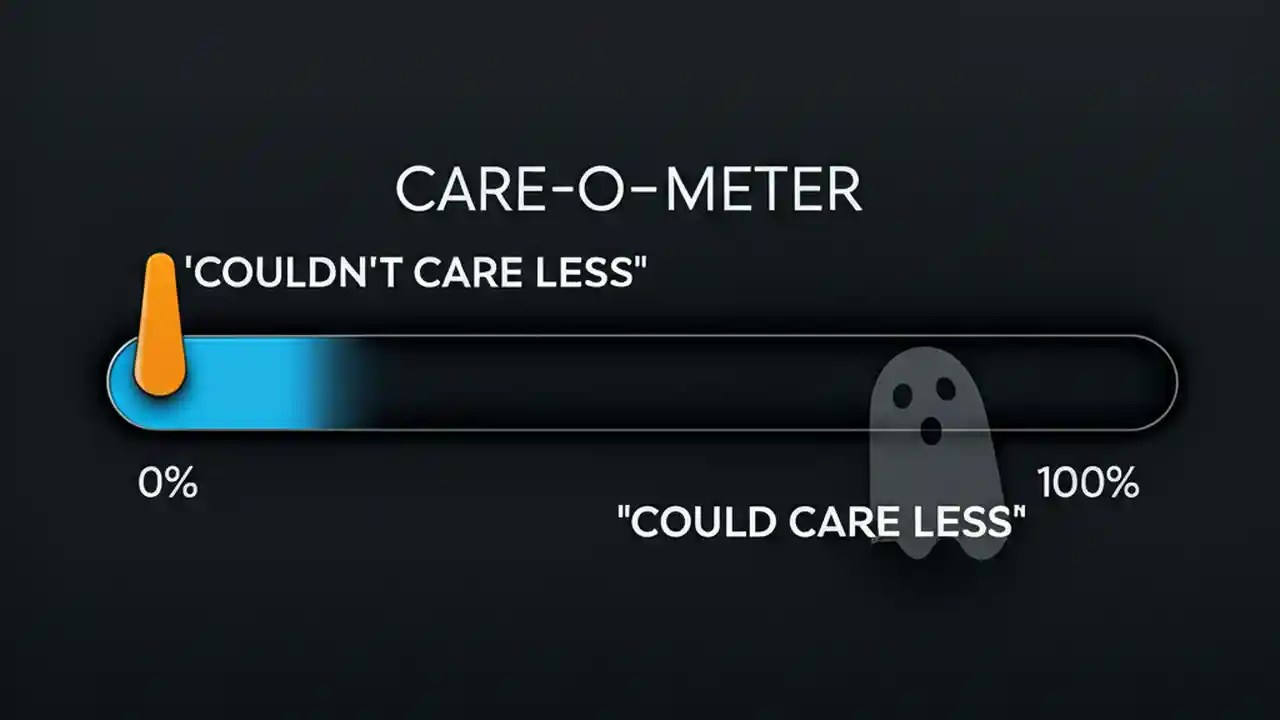 CARE-O-METER

'COULDN'T CARE LESS"

0%

100%

"COULD CARE LESS"