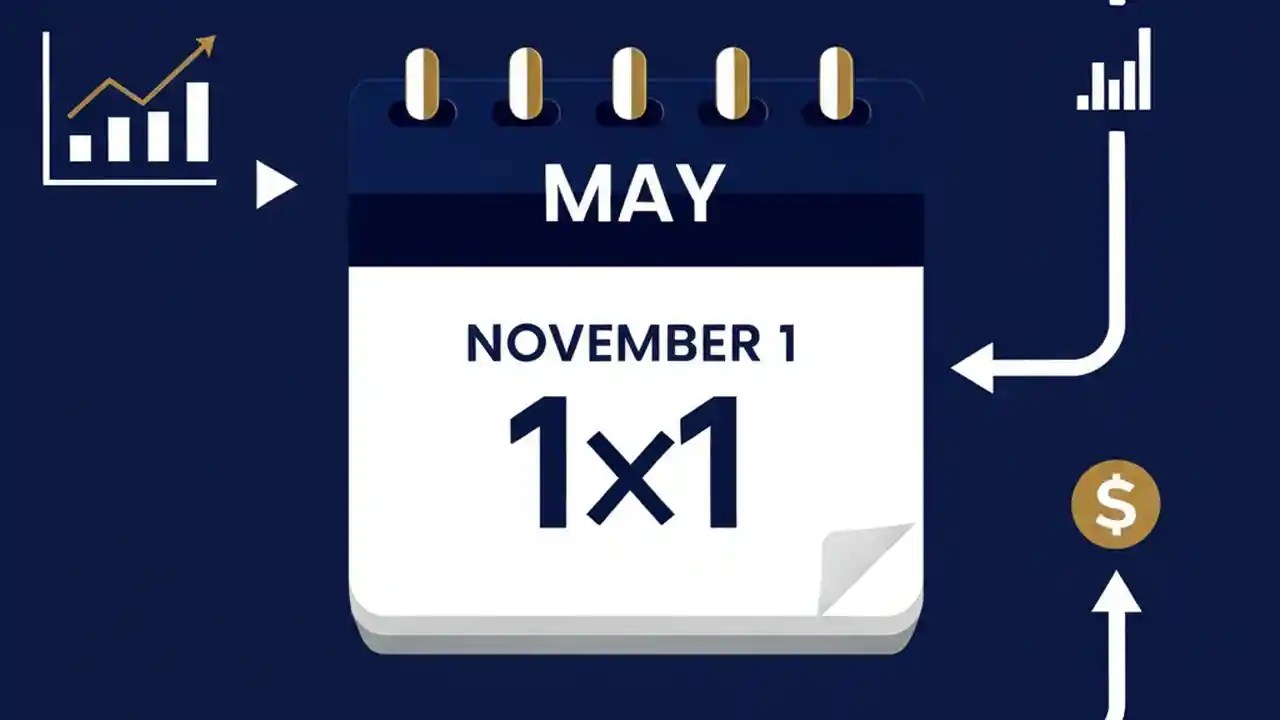 MAY

NOVEMBER 1

1x1

$