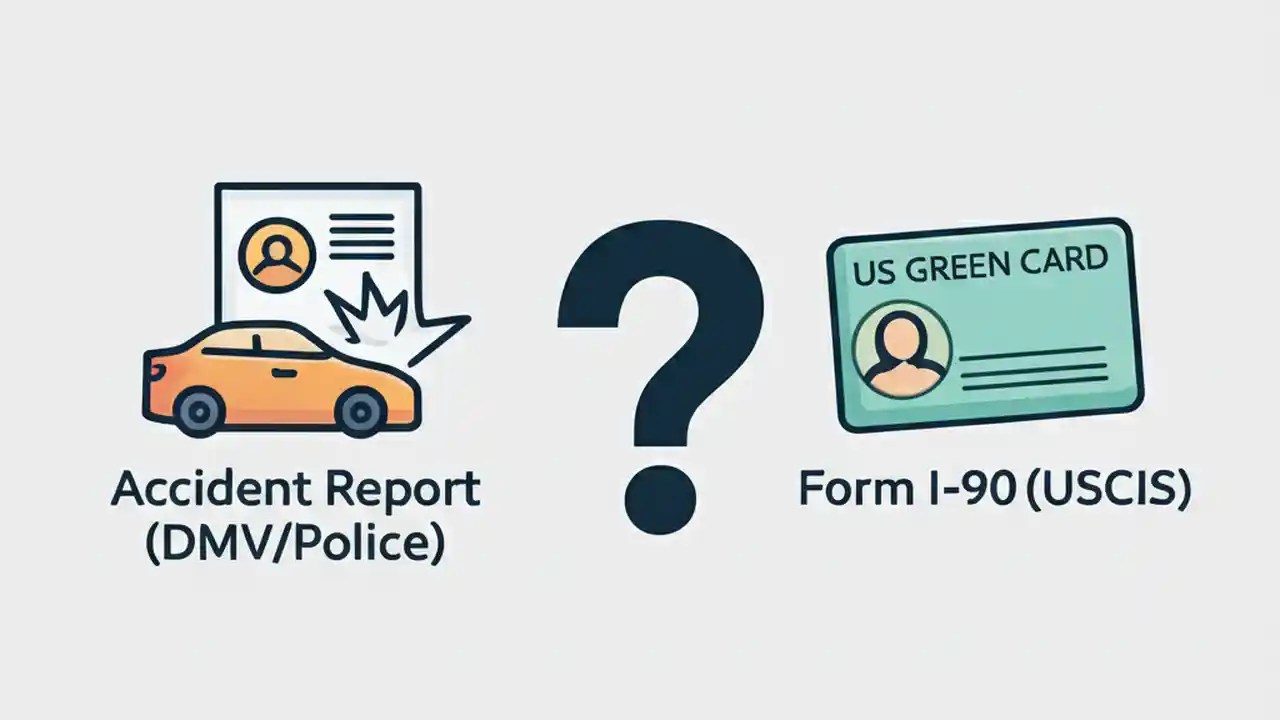 Accident Report (DMV/Police)

?

US GREEN CARD

Form I-90 (USCIS)