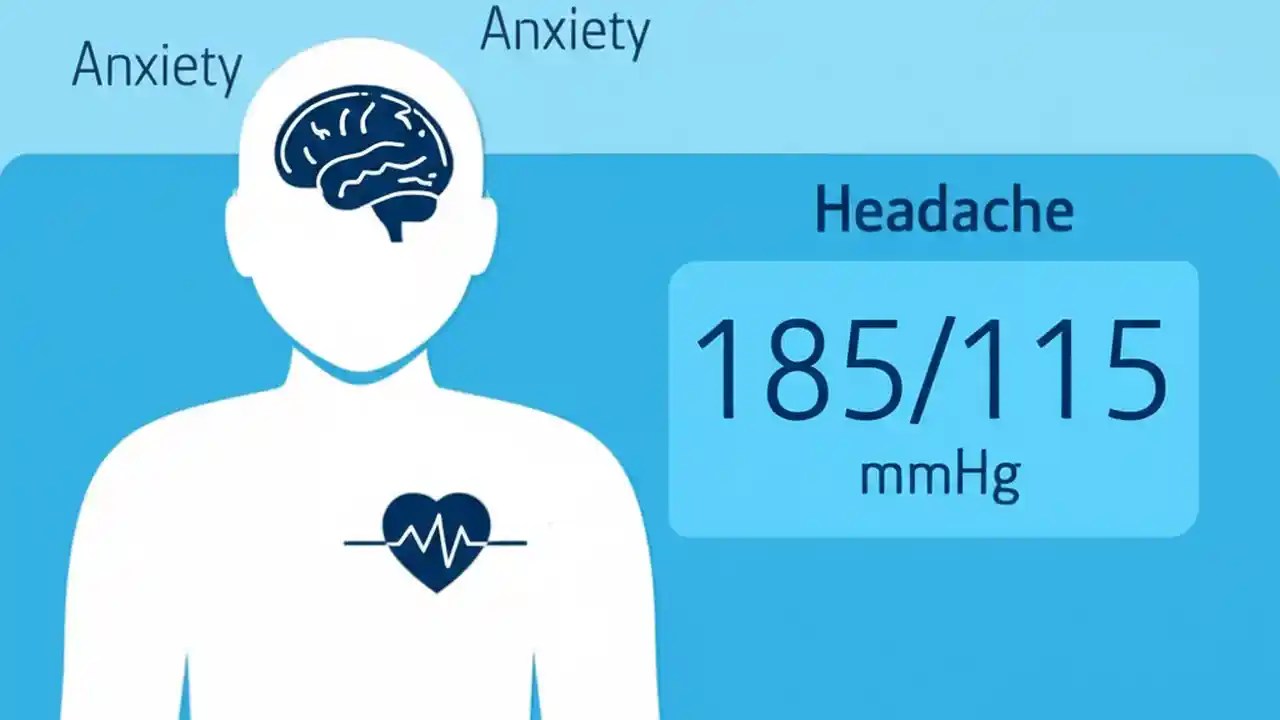 Anxiety

Anxiety

Headache

185/115
mmHg