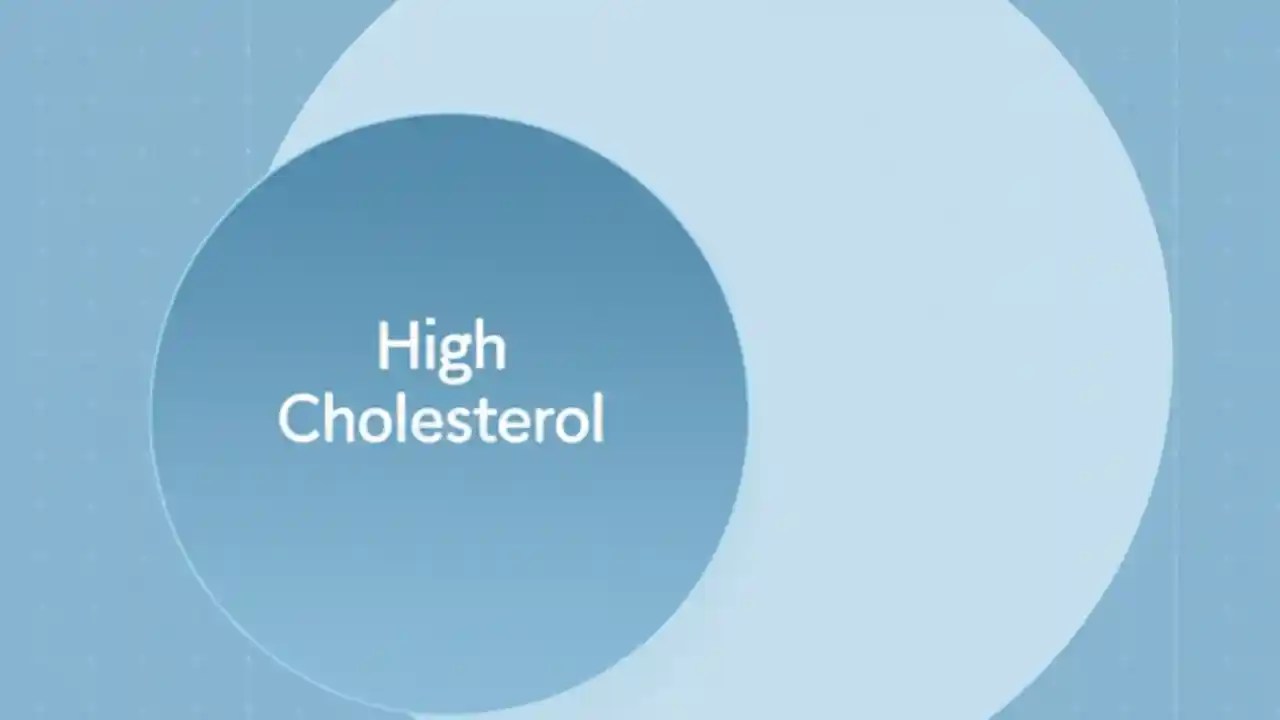 High
Cholesterol