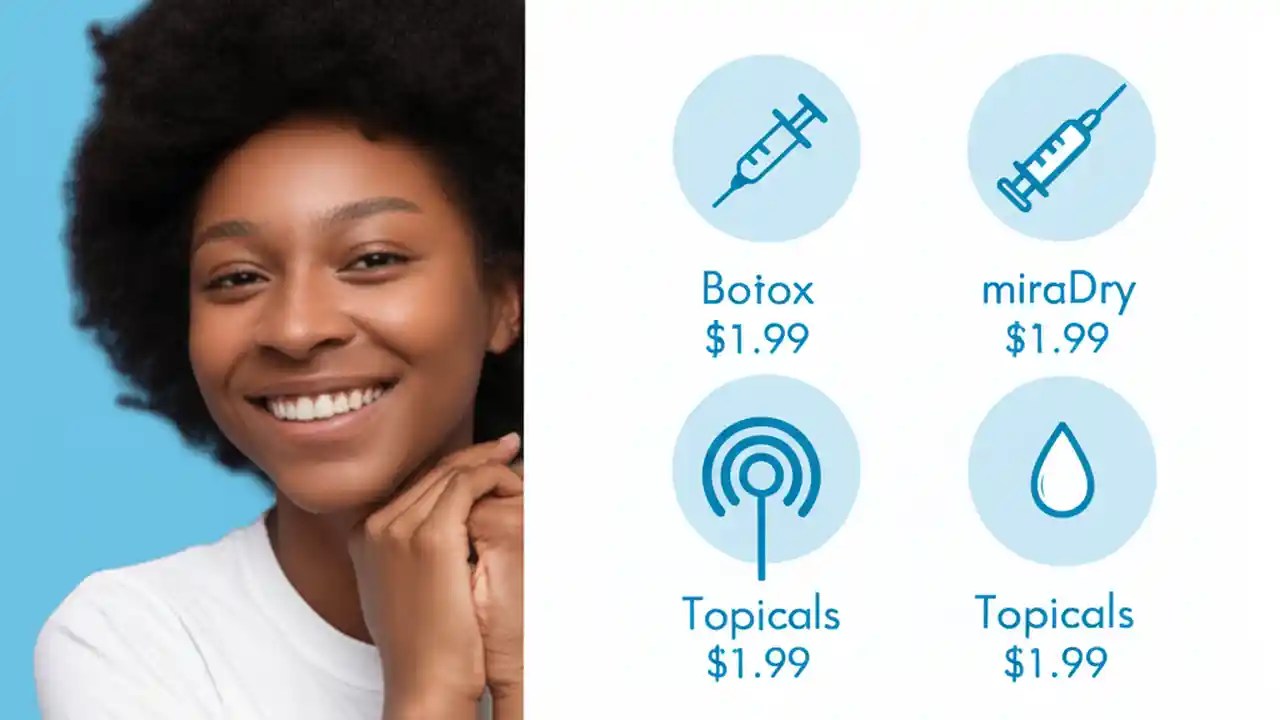 Botox
$1.99

miraDry
$1.99

Topicals
$1.99

Topicals
$1.99