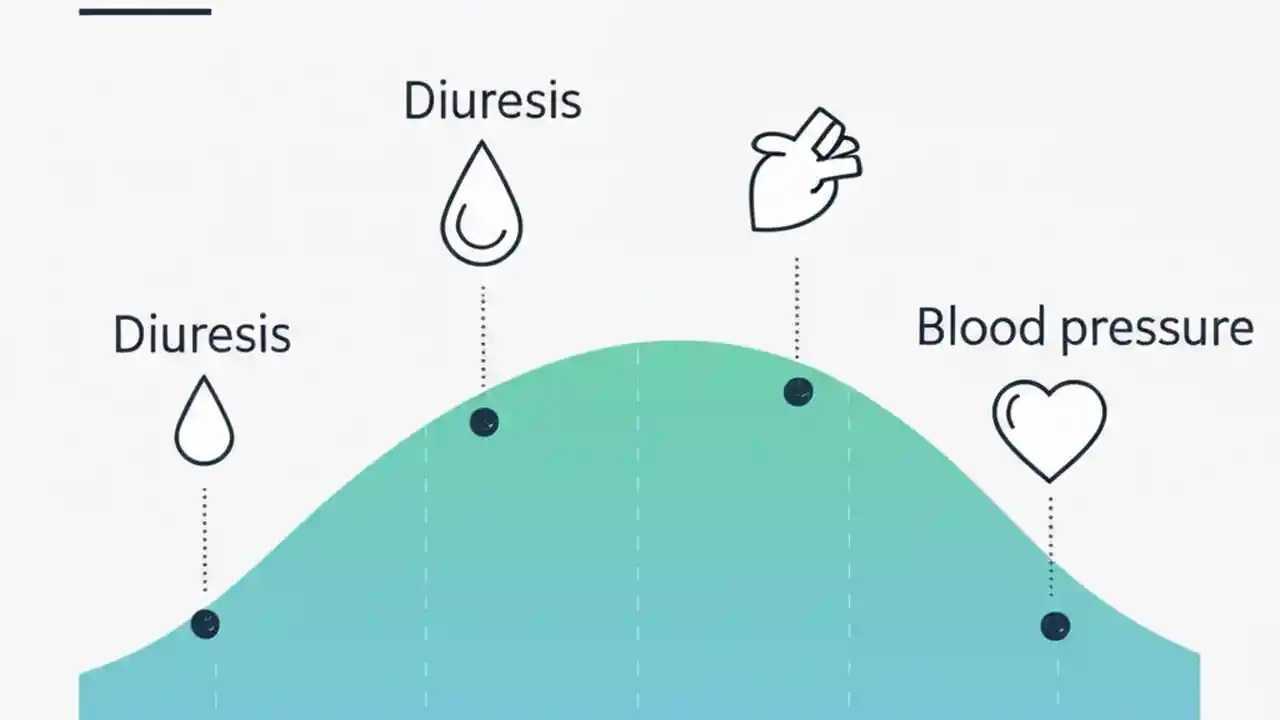 Diuresis

Diuresis

Blood pressure