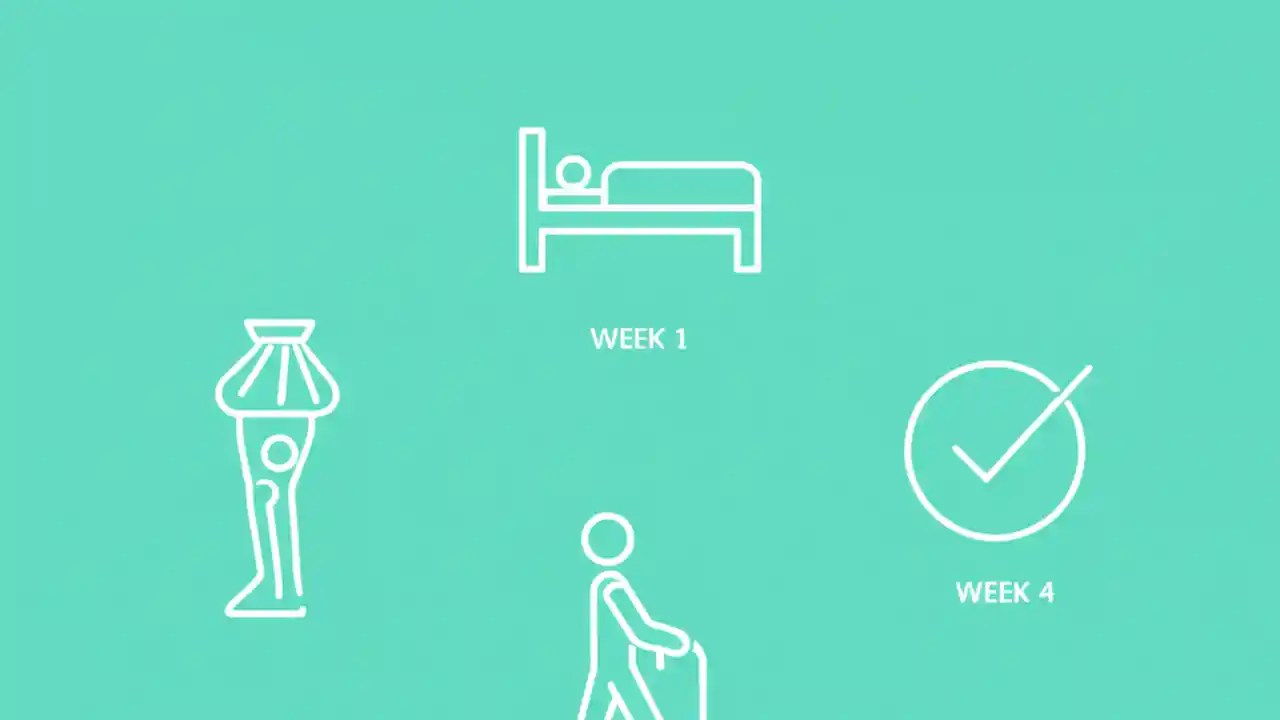 WEEK 1

WEEK 4