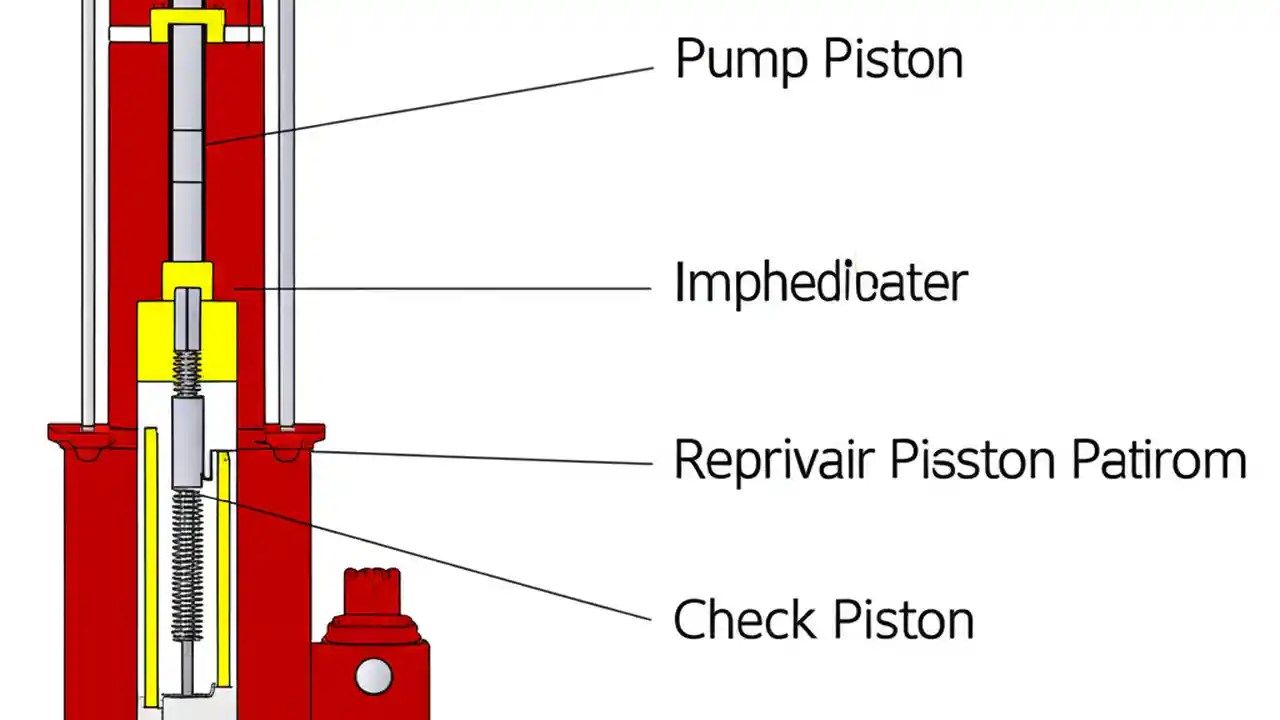 Pump Piston

Imphedicater

Reprivair Pisston Patirom

Check Piston