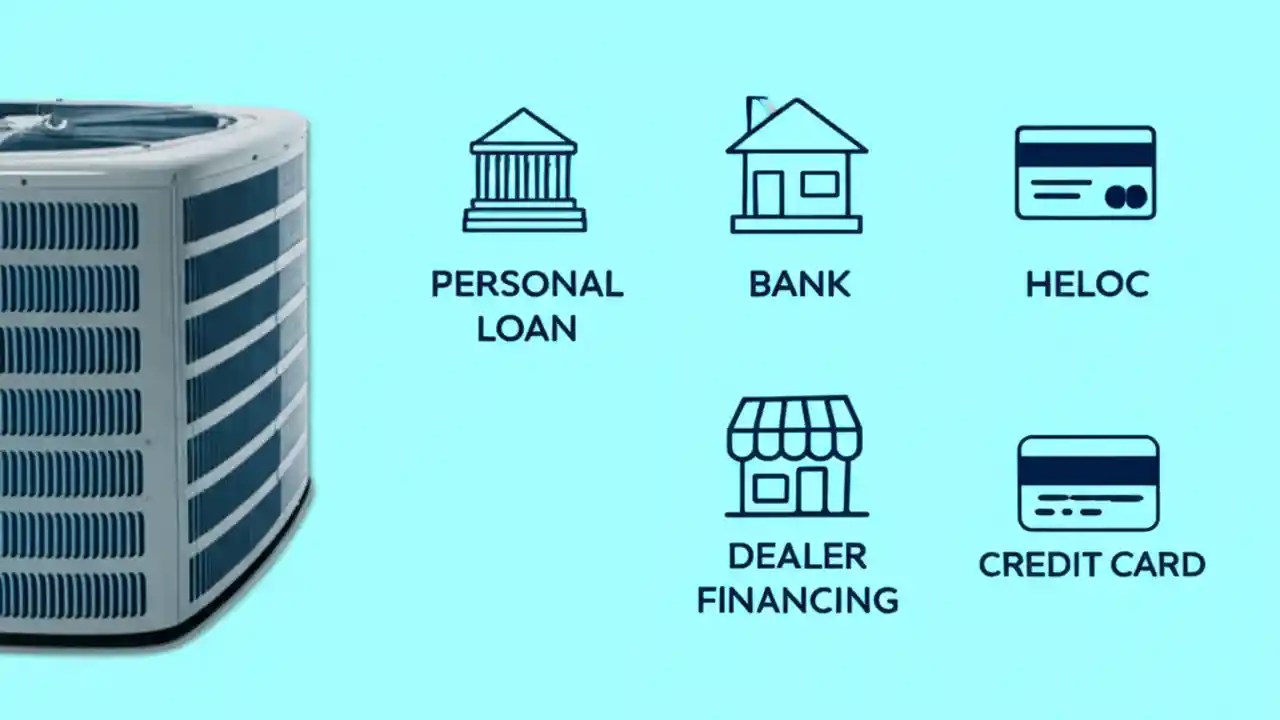 PERSONAL LOAN

BANK

HELOC

DEALER FINANCING

CREDIT CARD