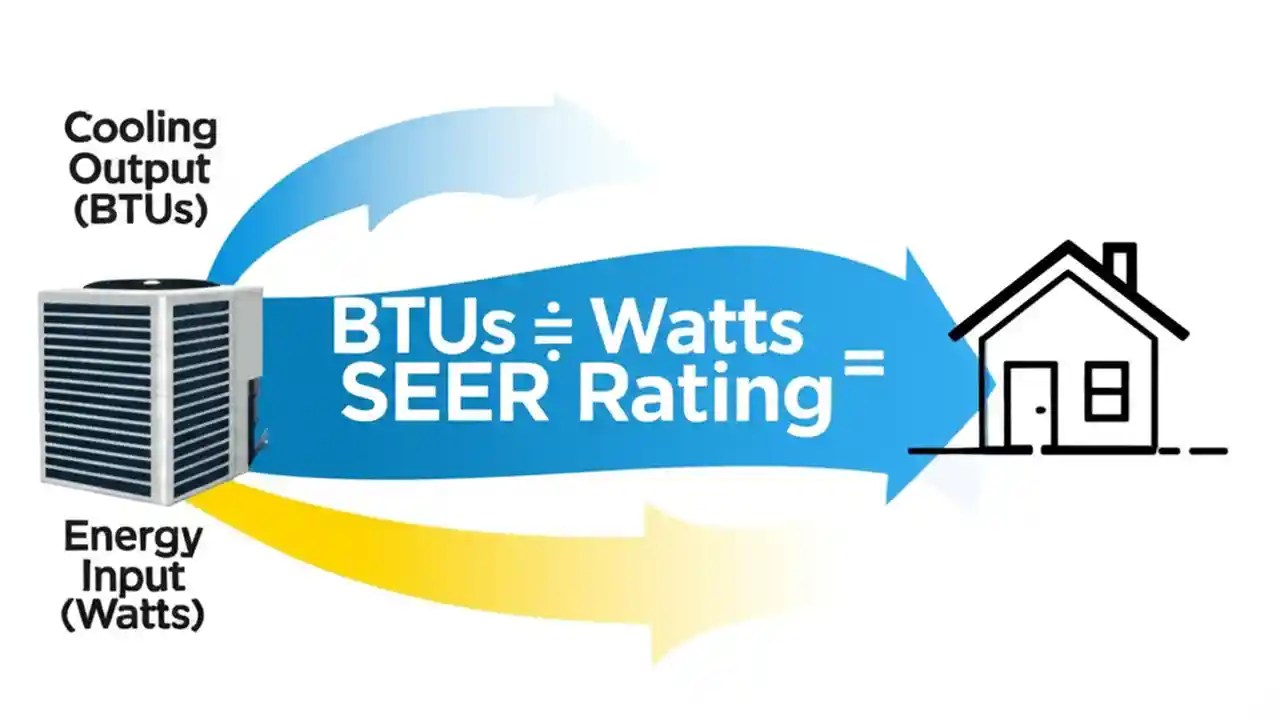 Cooling Output (BTUs)

BTUs ÷ Watts
SEER Rating =

Energy Input (Watts)