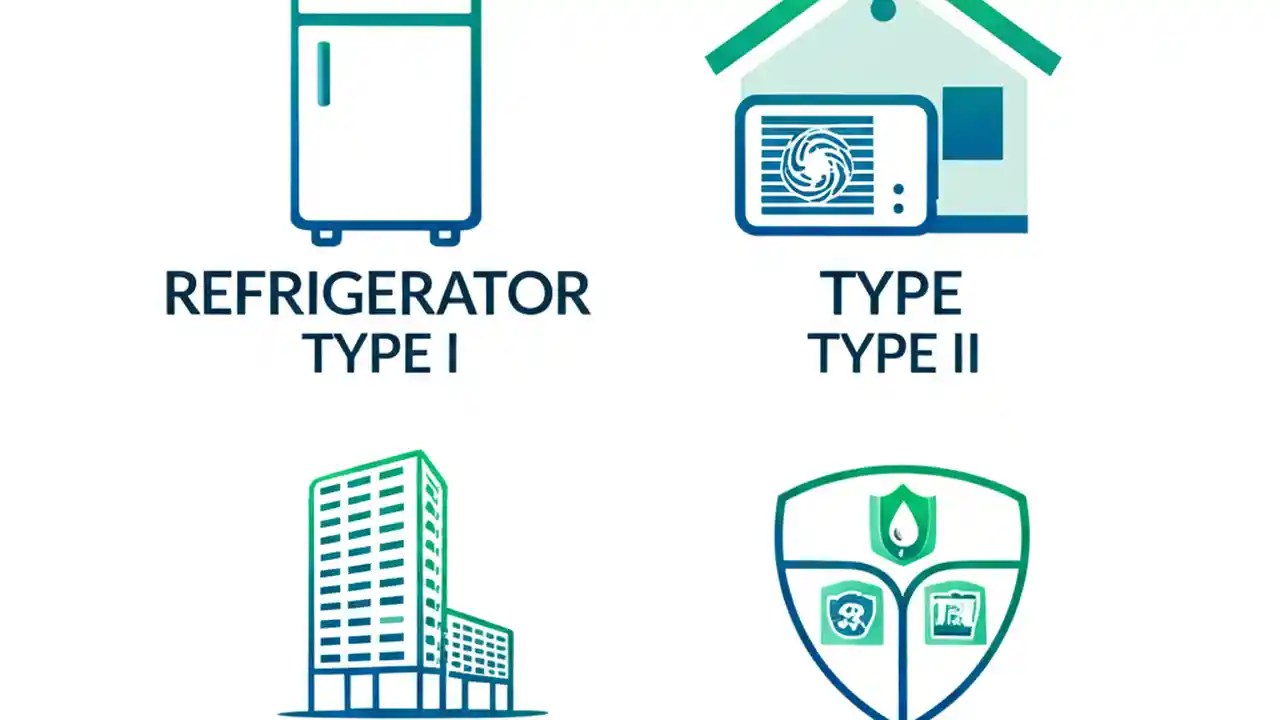 REFRIGERATOR
TYPE I

TYPE
TYPE II