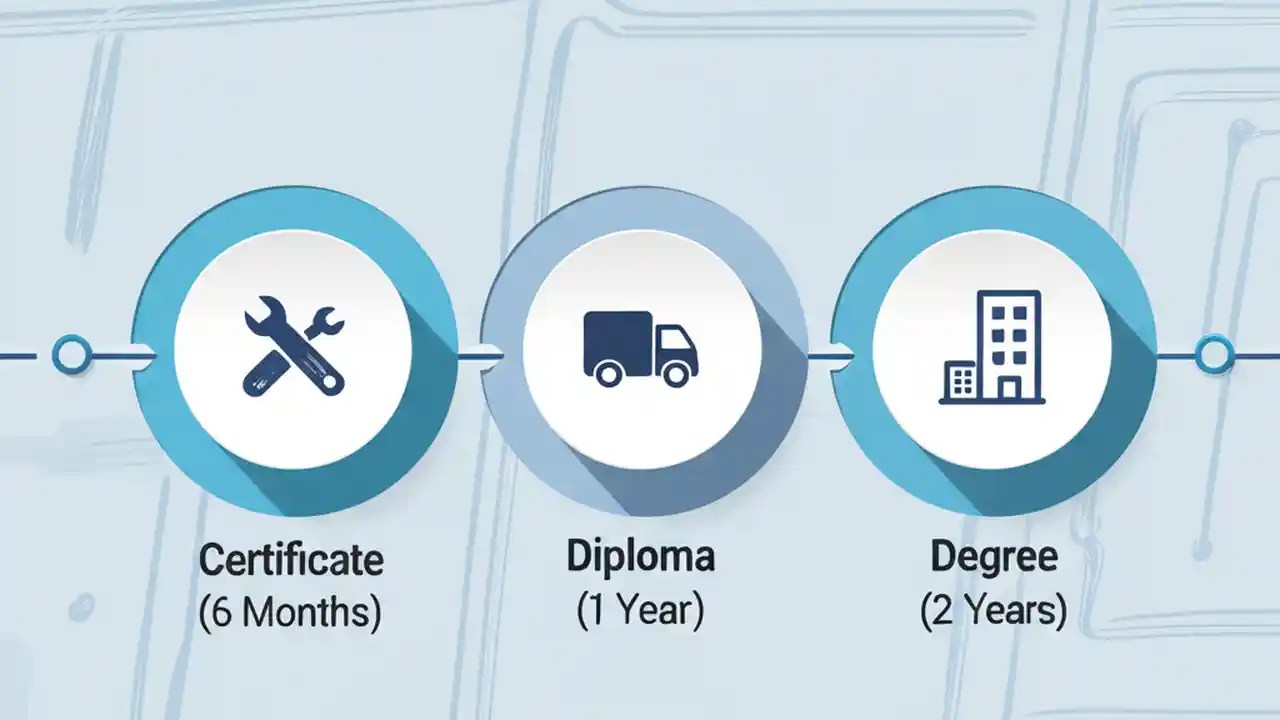 Certificate
(6 Months)

Diploma
(1 Year)

Degree
(2 Years)