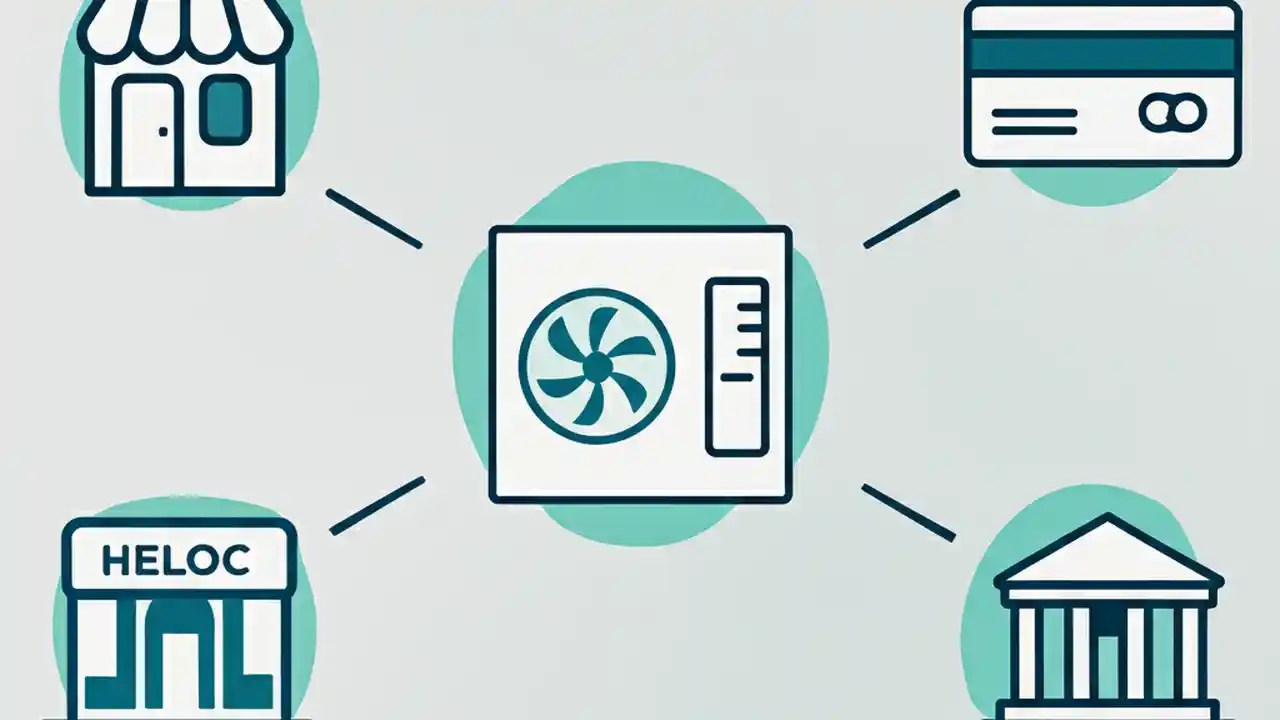 HELOC